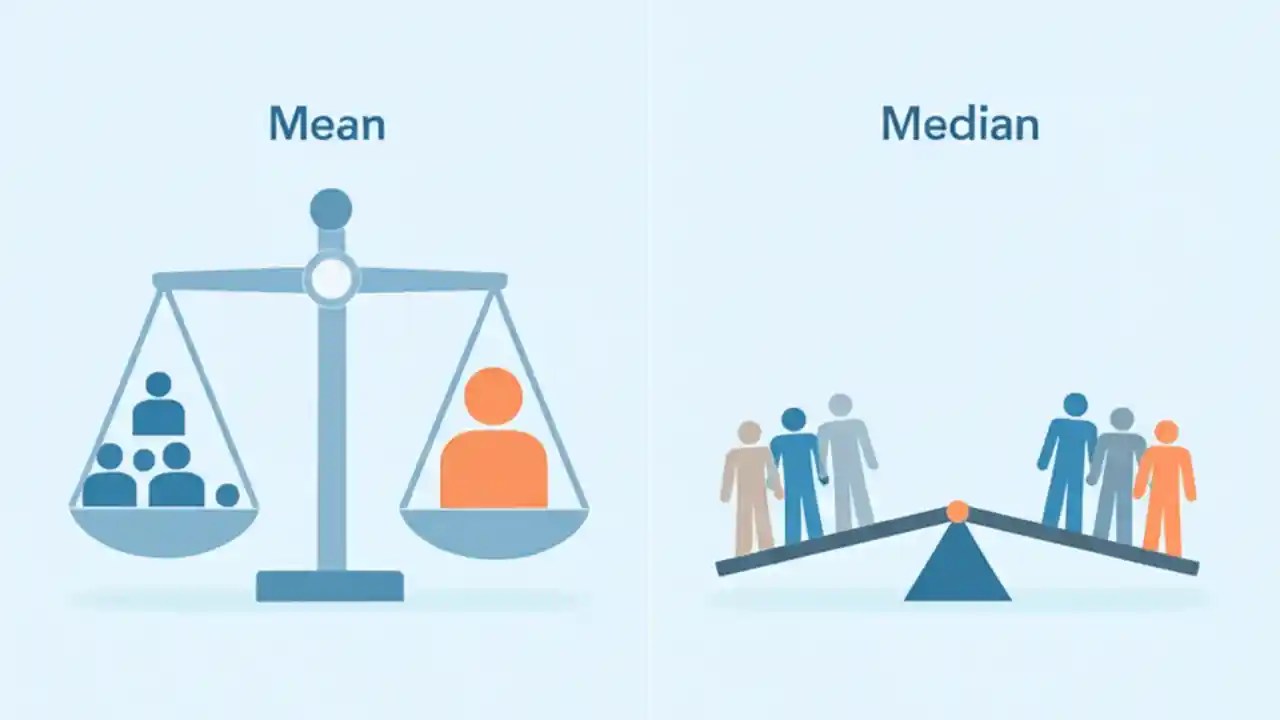 Mean

Median