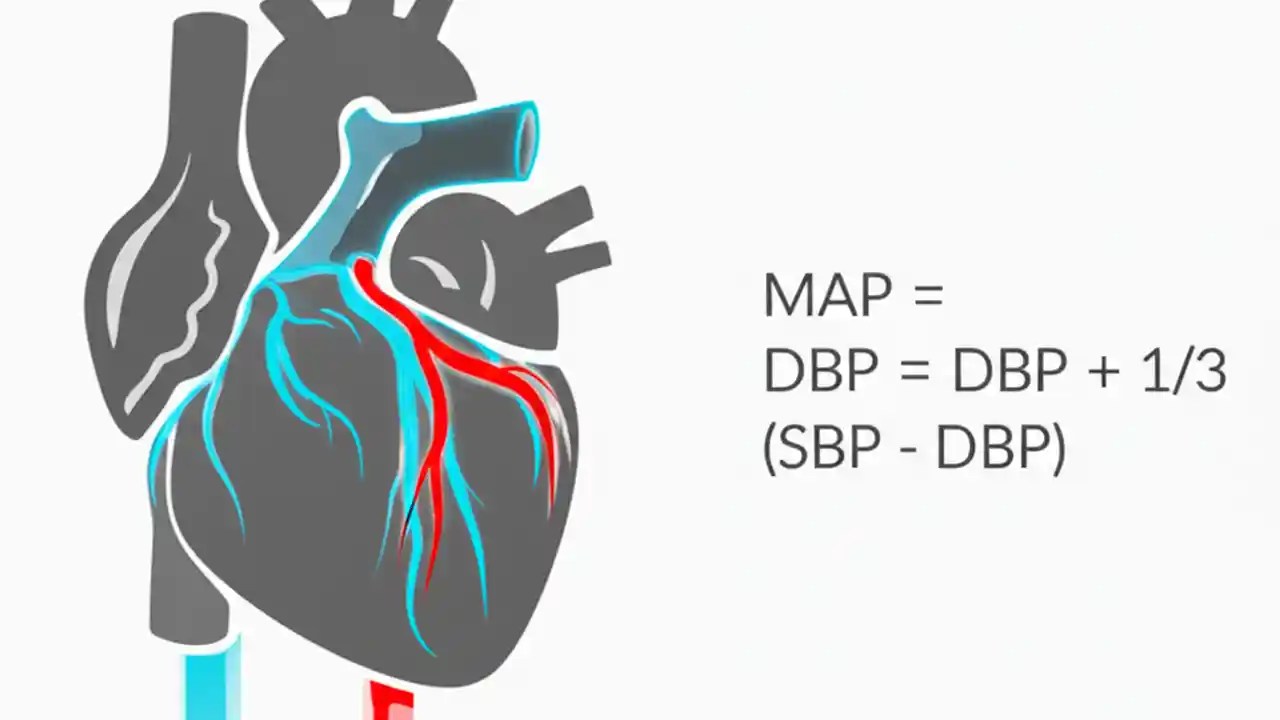 MAP =
DBP = DBP + 1/3
(SBP - DBP)