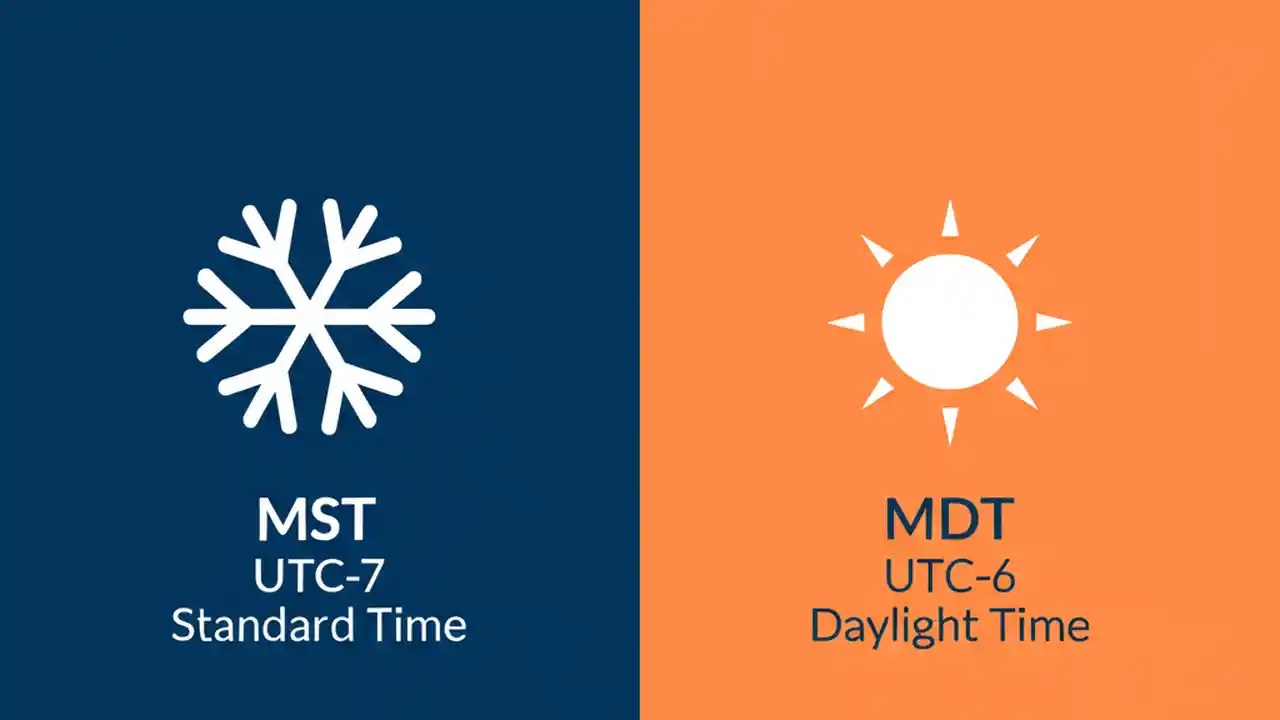 MST
UTC-7
Standard Time

MDT
UTC-6
Daylight Time