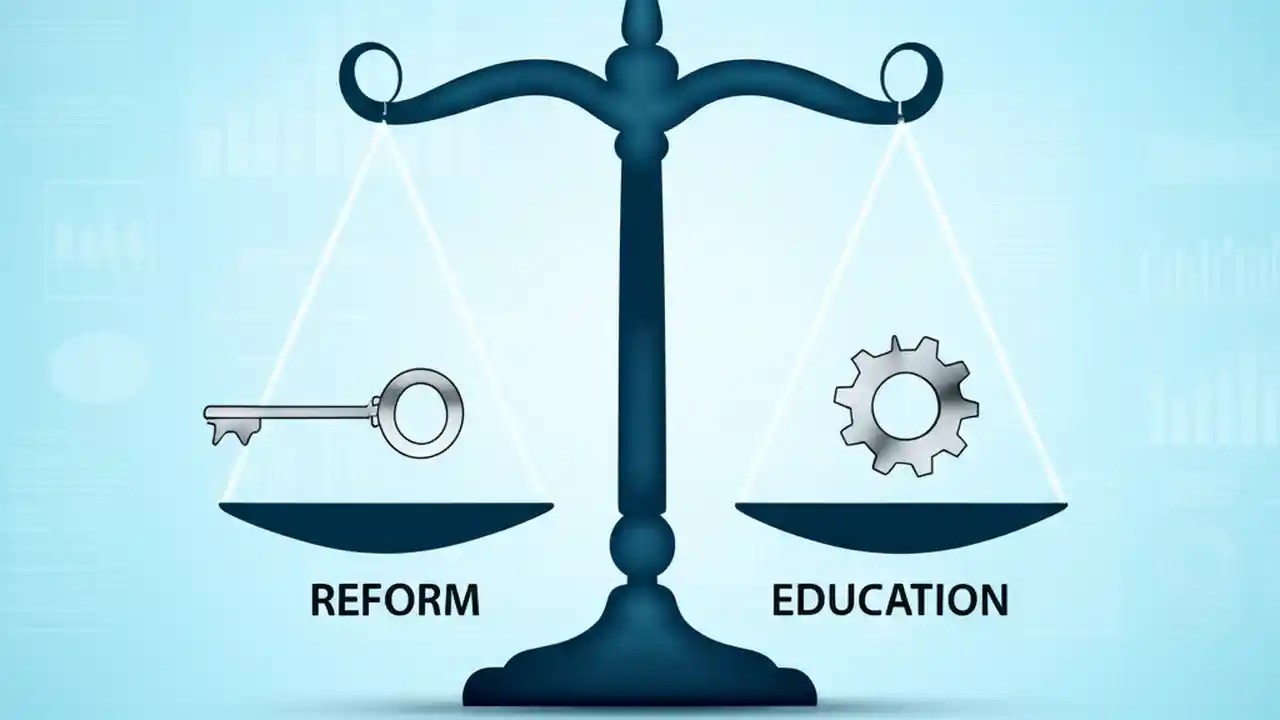 REFORM

EDUCATION