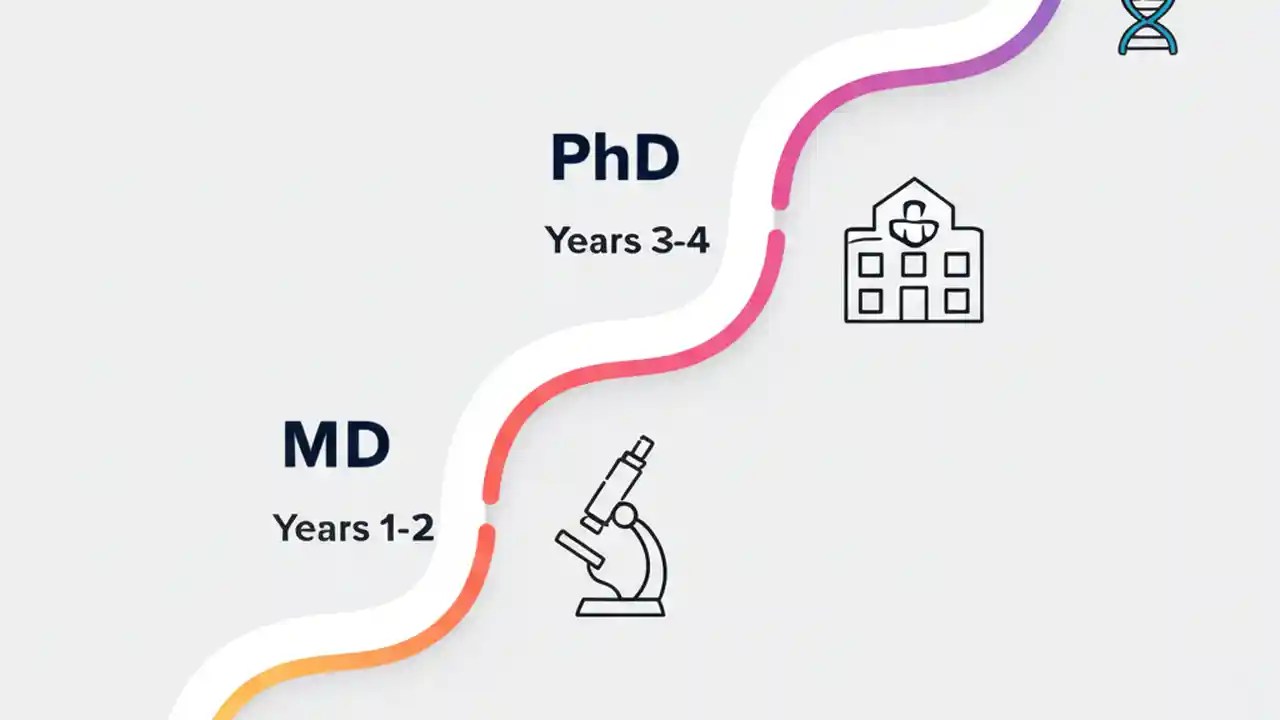 PhD

Years 3-4

MD

Years 1-2