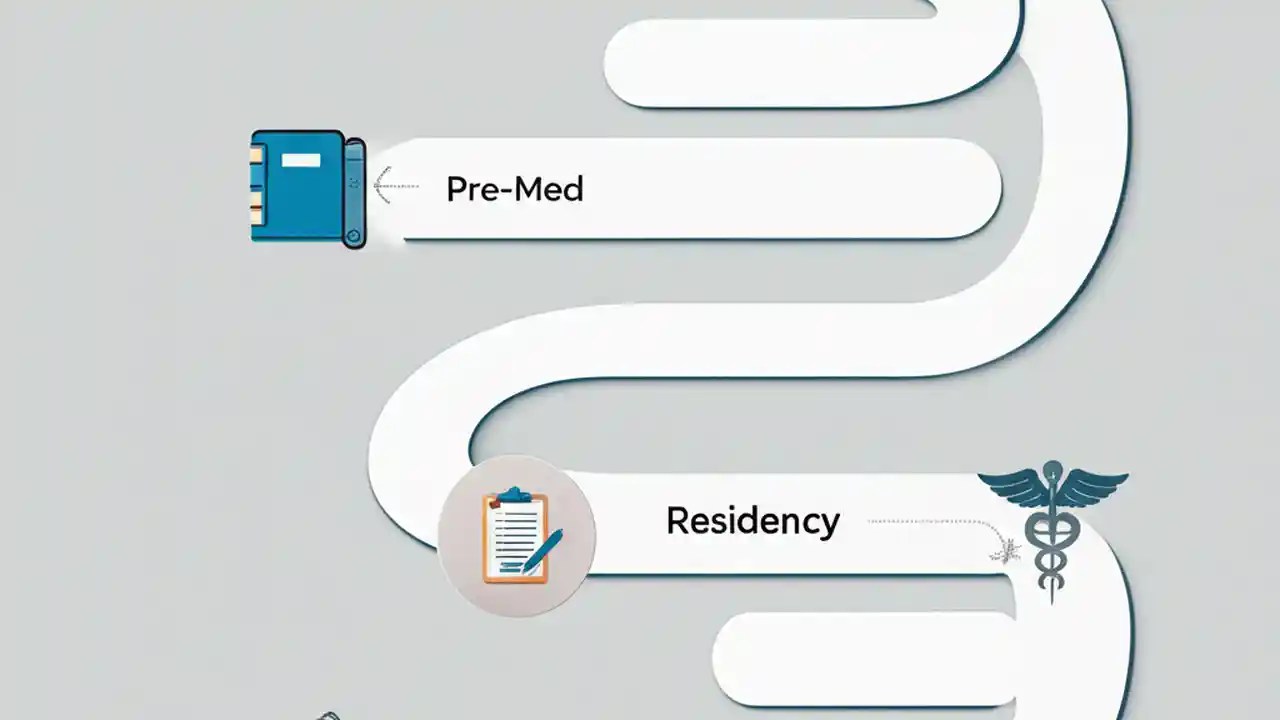 Pre-Med

Residency