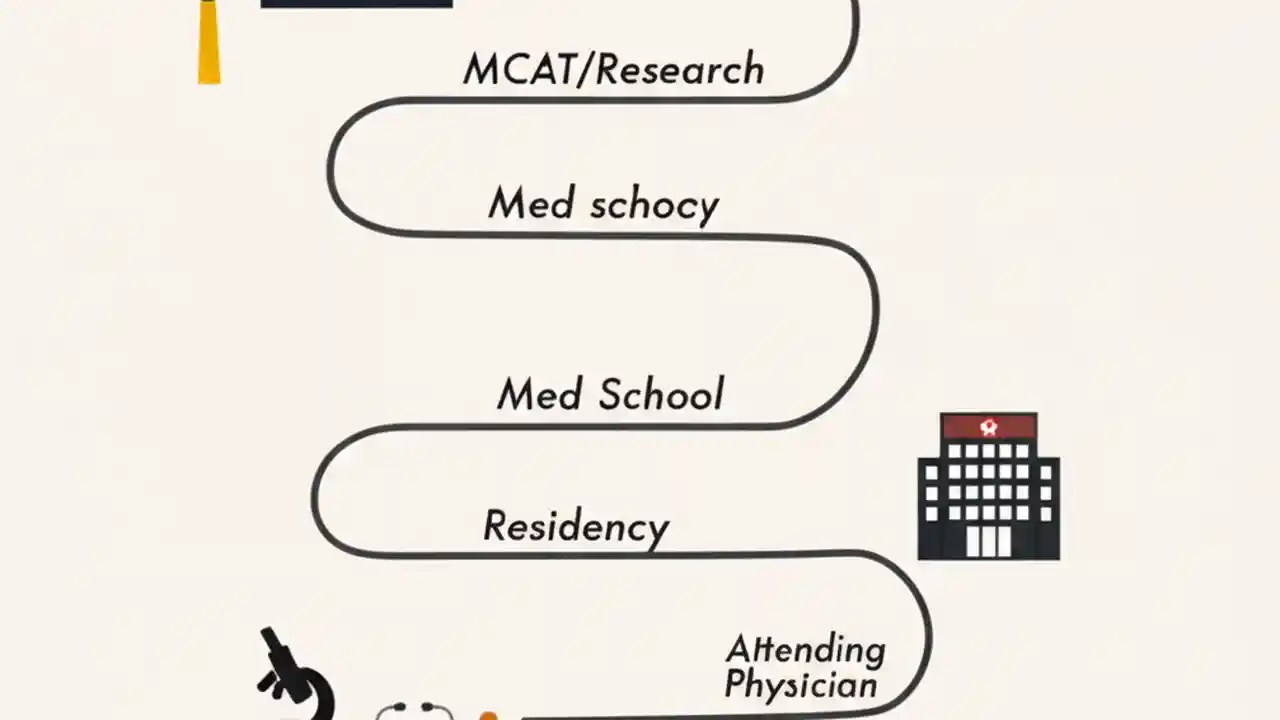 MCAT/Research

Med schocy

Med School

Residency

Attending Physician