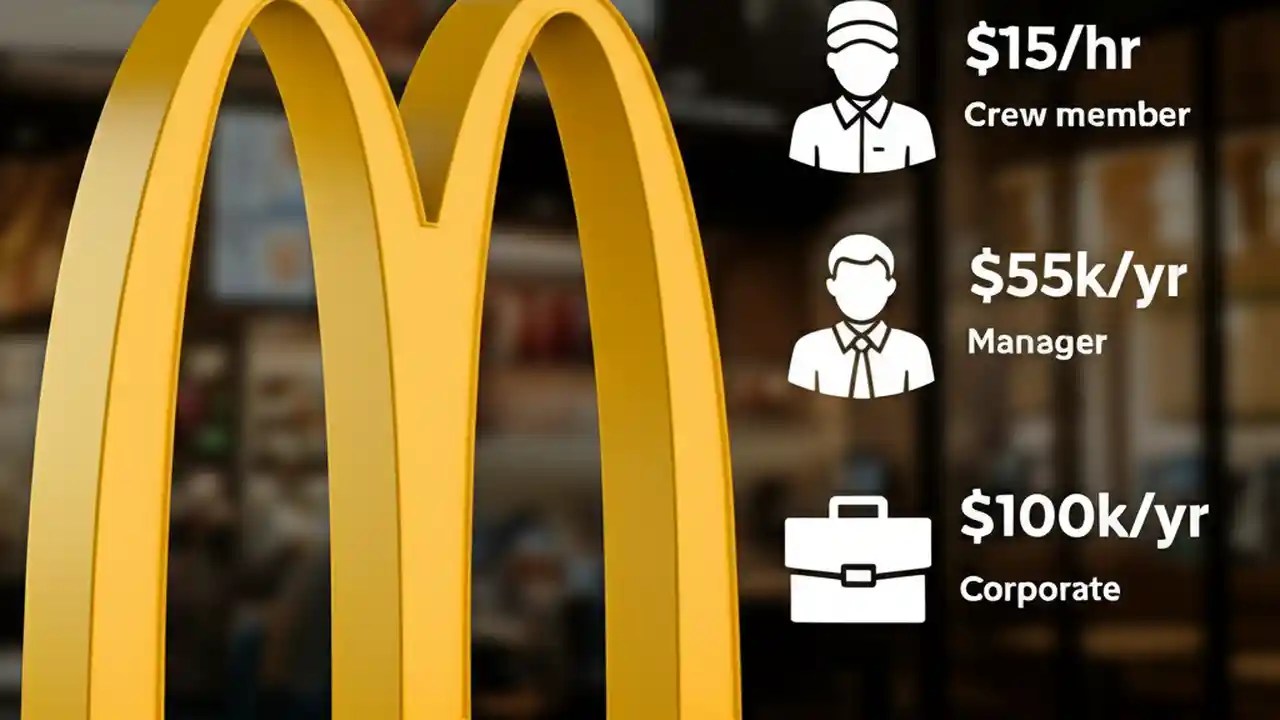 \$15/hr
Crew member

\$55k/yr
Manager

\$100k/yr
Corporate