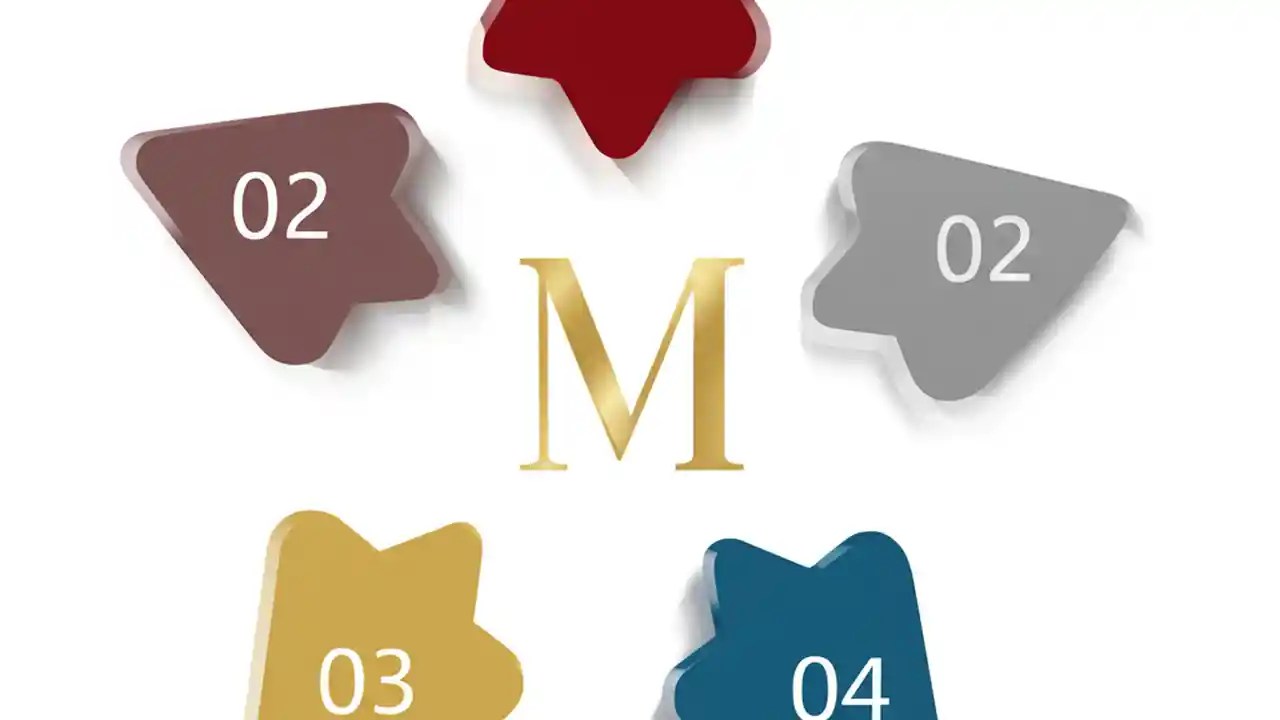 02

02

M

03

04