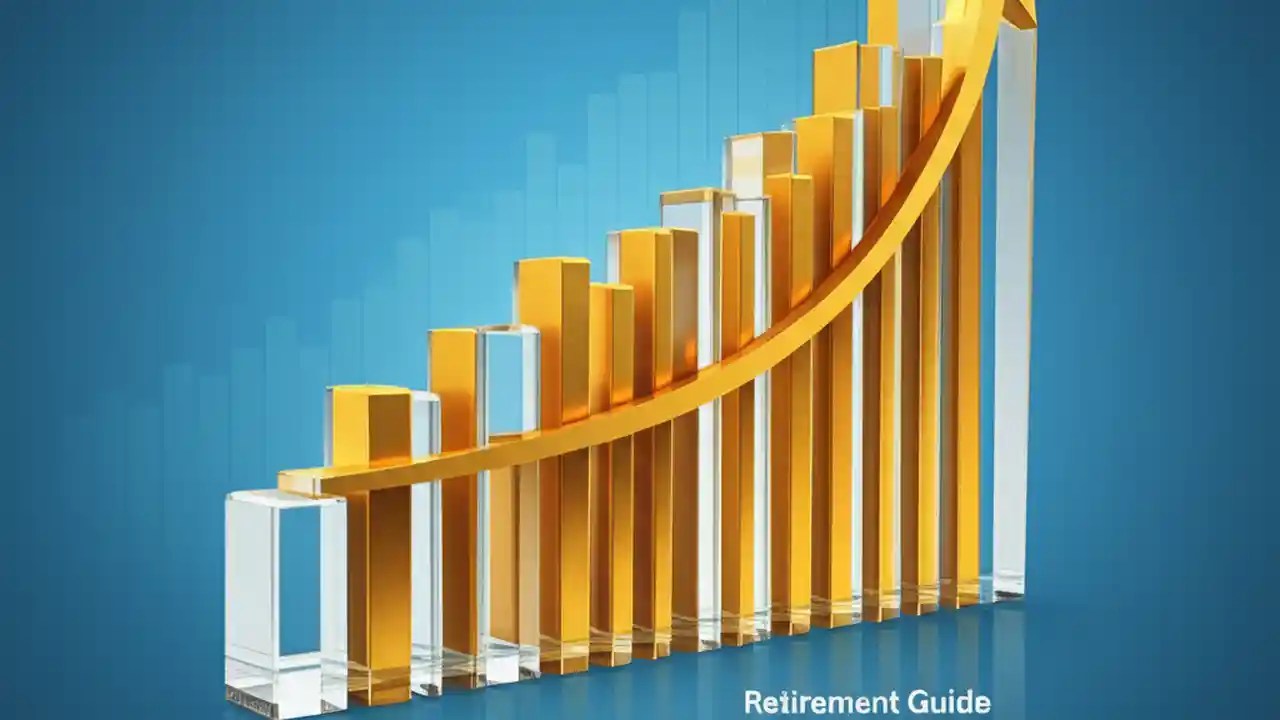 Retirement Guide