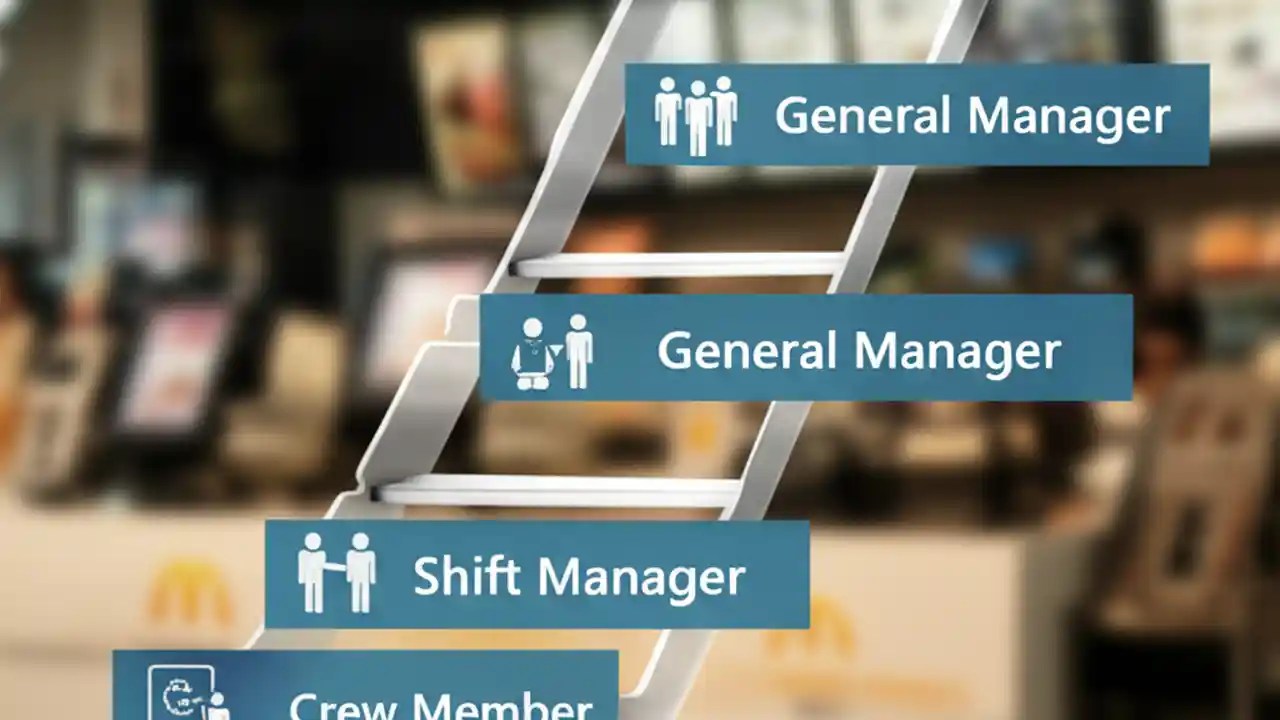 General Manager

General Manager

Shift Manager

Crew Member