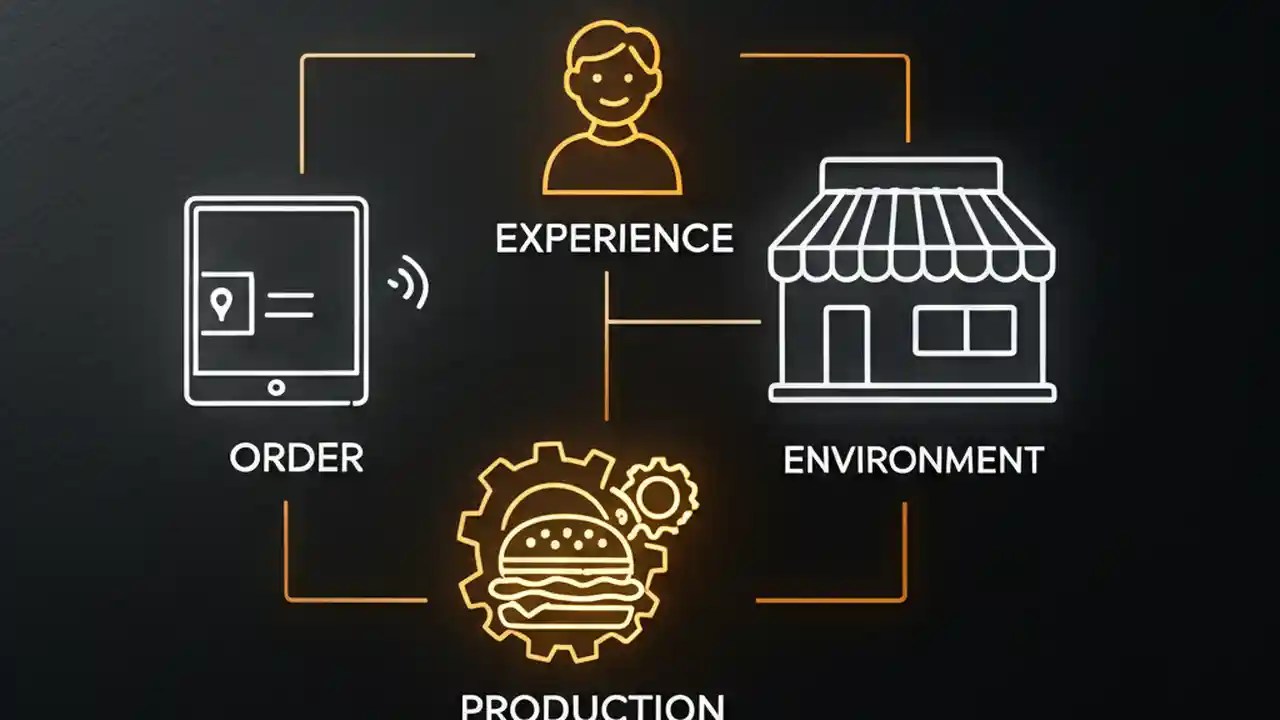 EXPERIENCE

ORDER

ENVIRONMENT

PRODUCTION