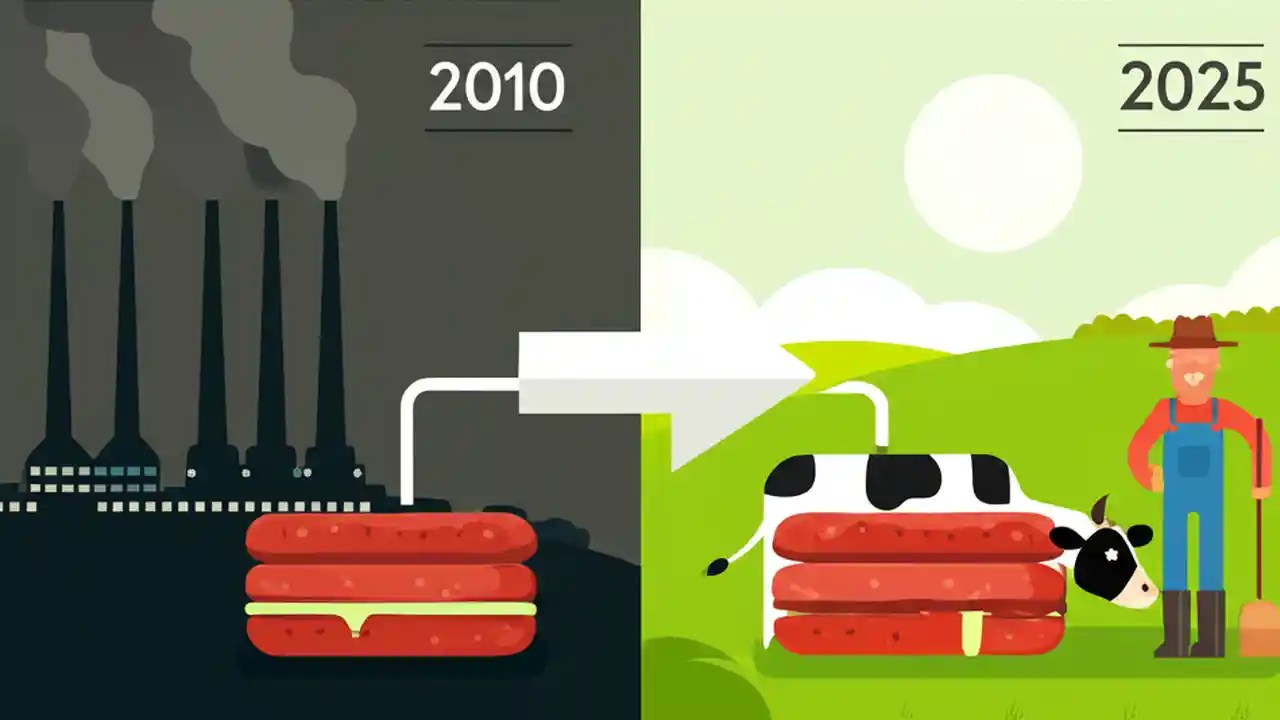 2010

2025