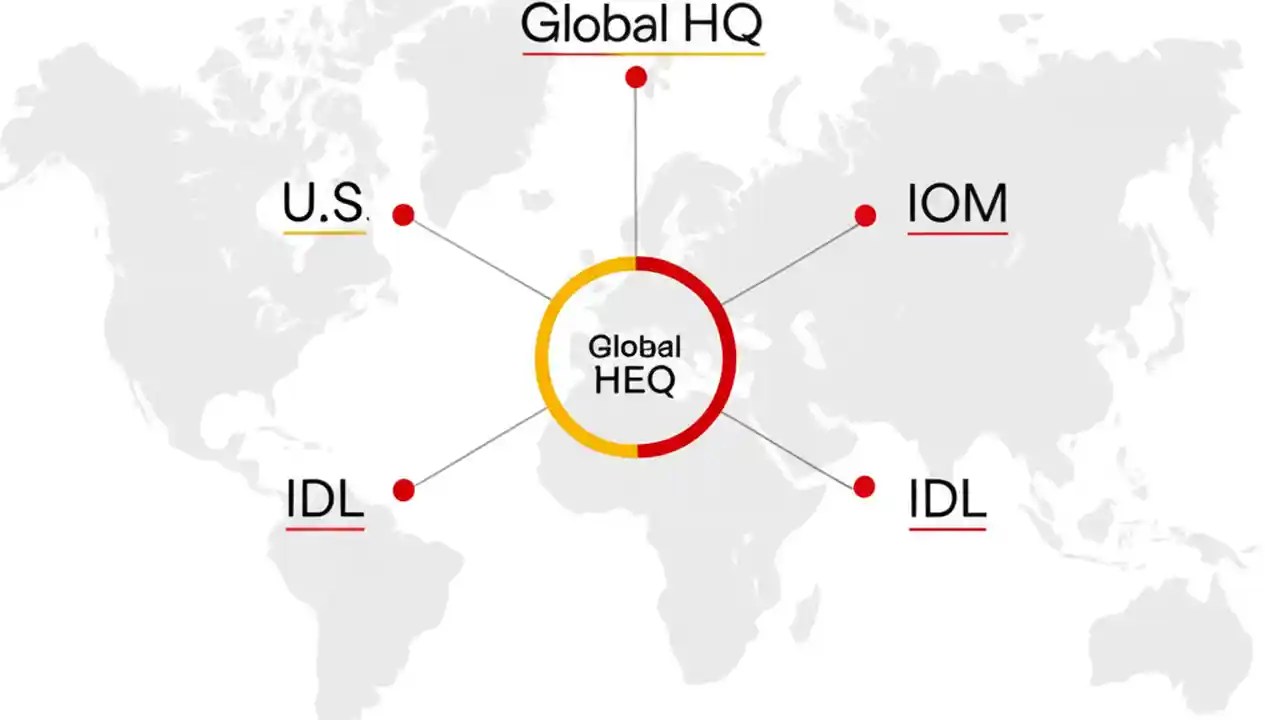 Global HQ

U.S.

IOM

Global HEQ

IDL

IDL