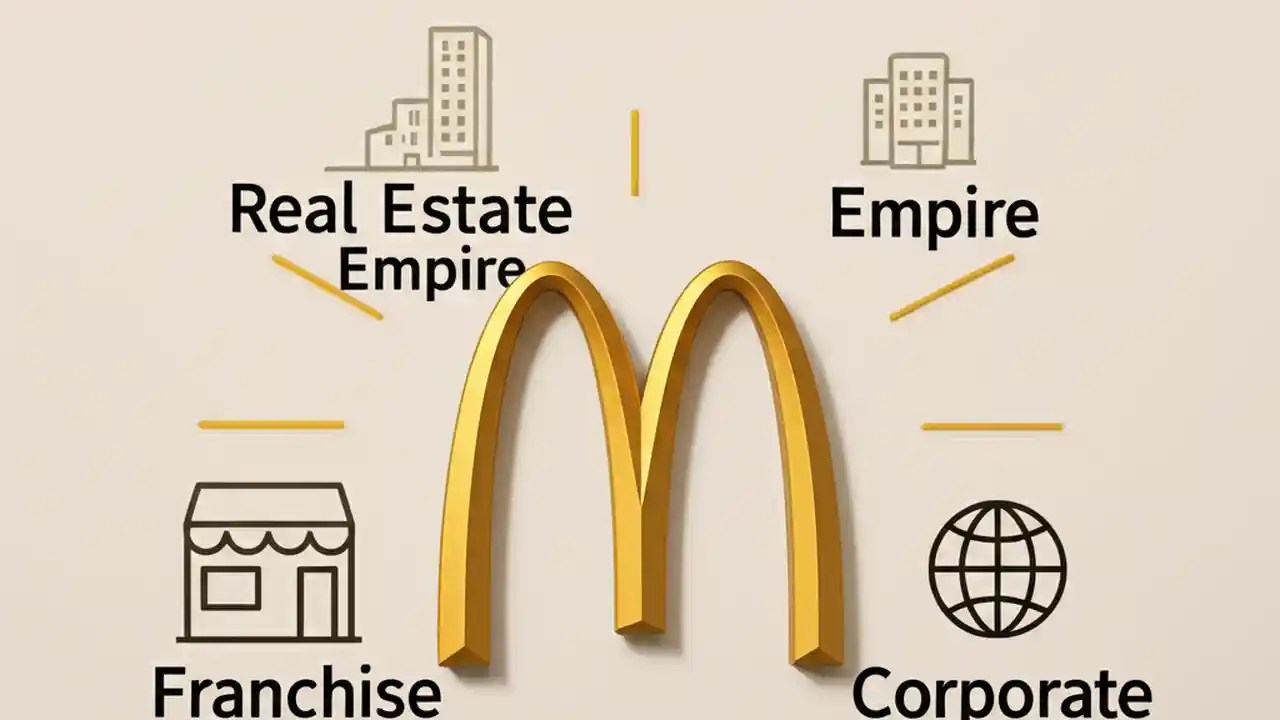 Real Estate
Empire

Empire

Franchise

Corporate