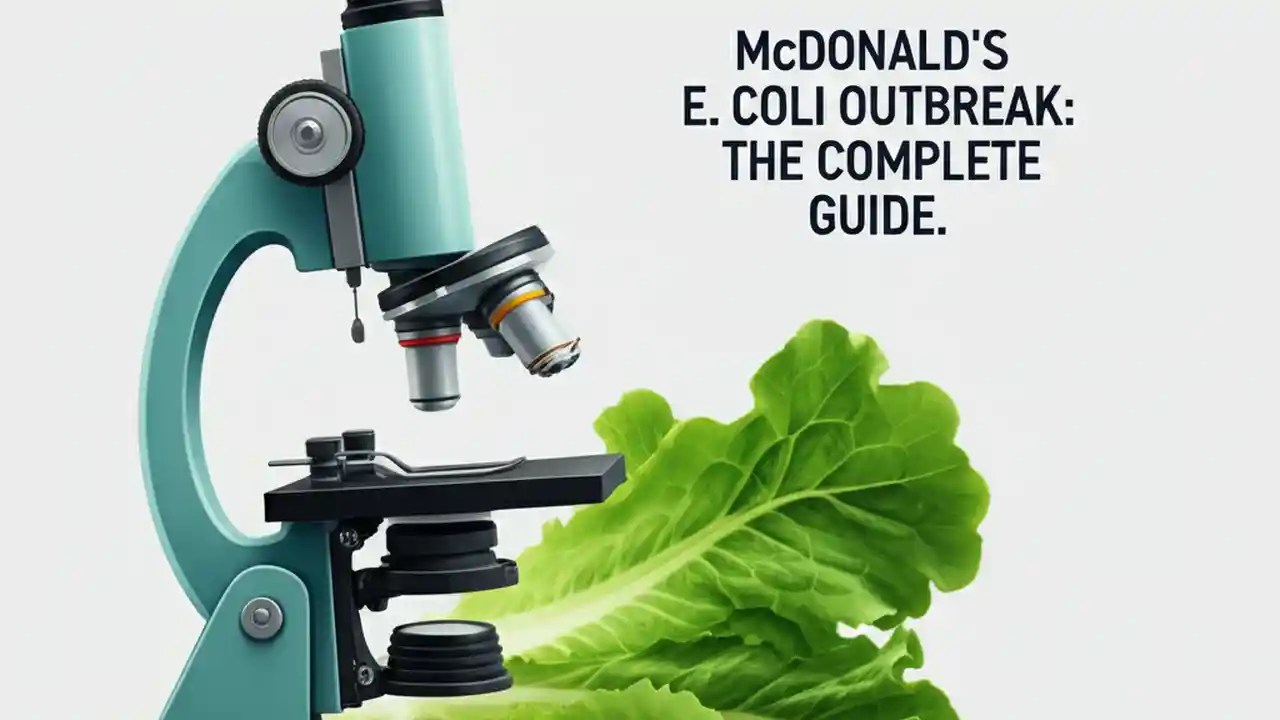 McDONALD'S E. COLI OUTBREAK: THE COMPLETE GUIDE.