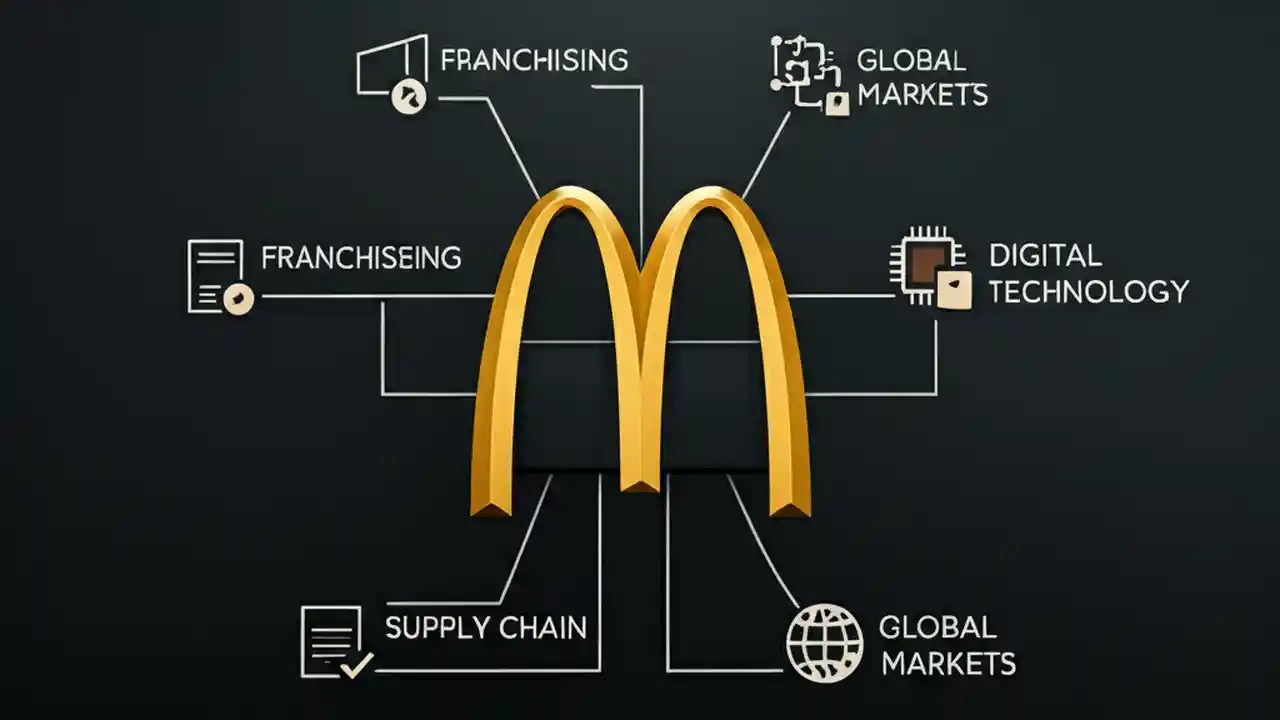 FRANCHISING

GLOBAL MARKETS

FRANCHISEING

DIGITAL TECHNOLOGY

SUPPLY CHAIN

GLOBAL MARKETS