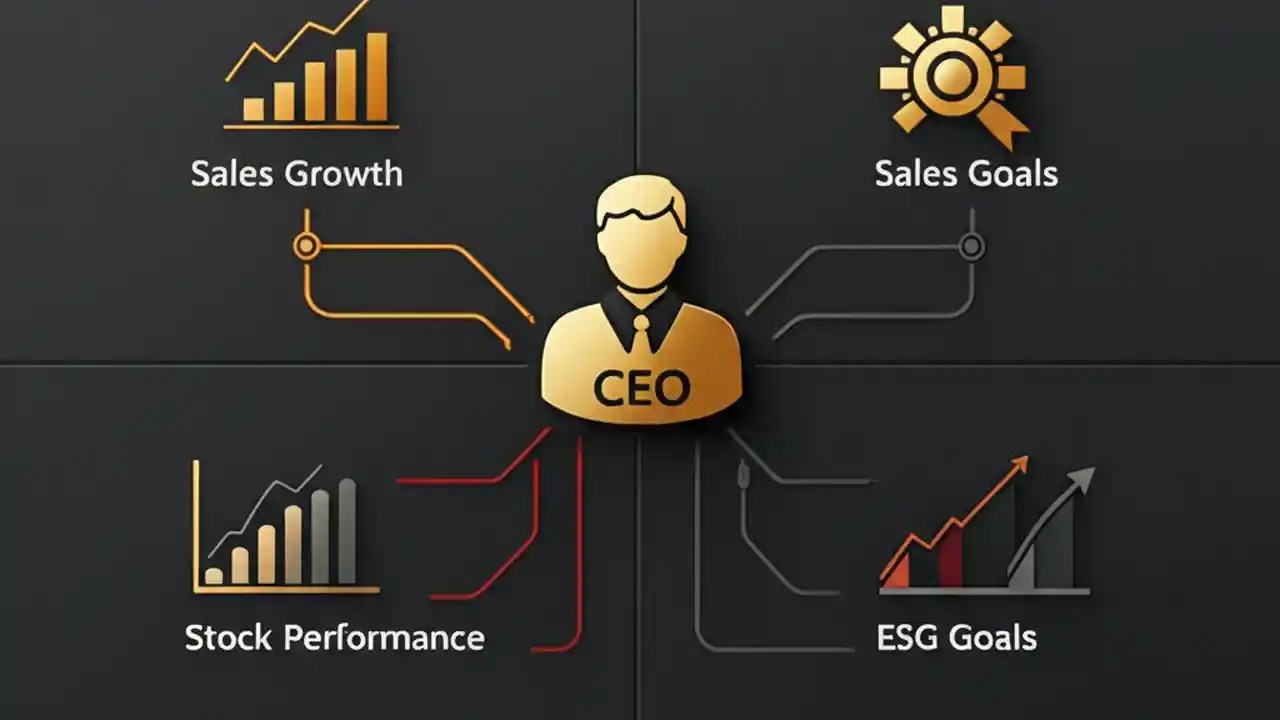 Sales Growth

Sales Goals

CEO

Stock Performance

ESG Goals