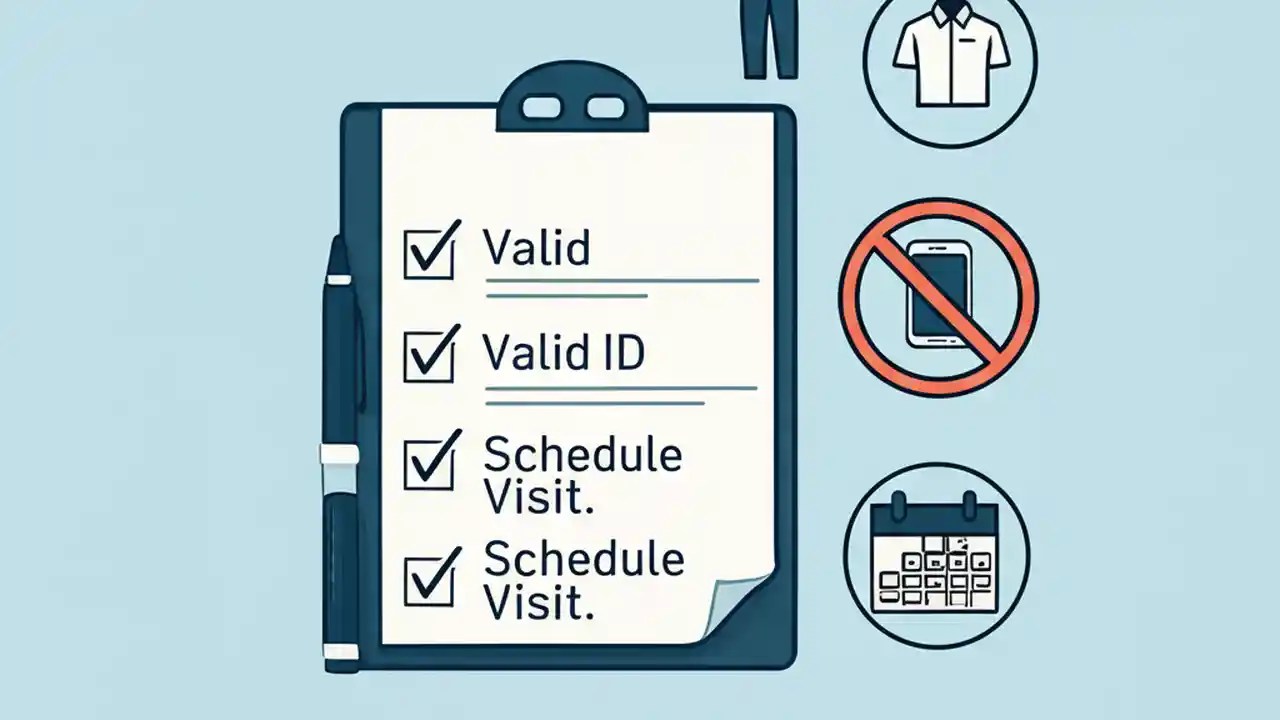 Valid

Valid ID

Schedule Visit.

Schedule Visit.