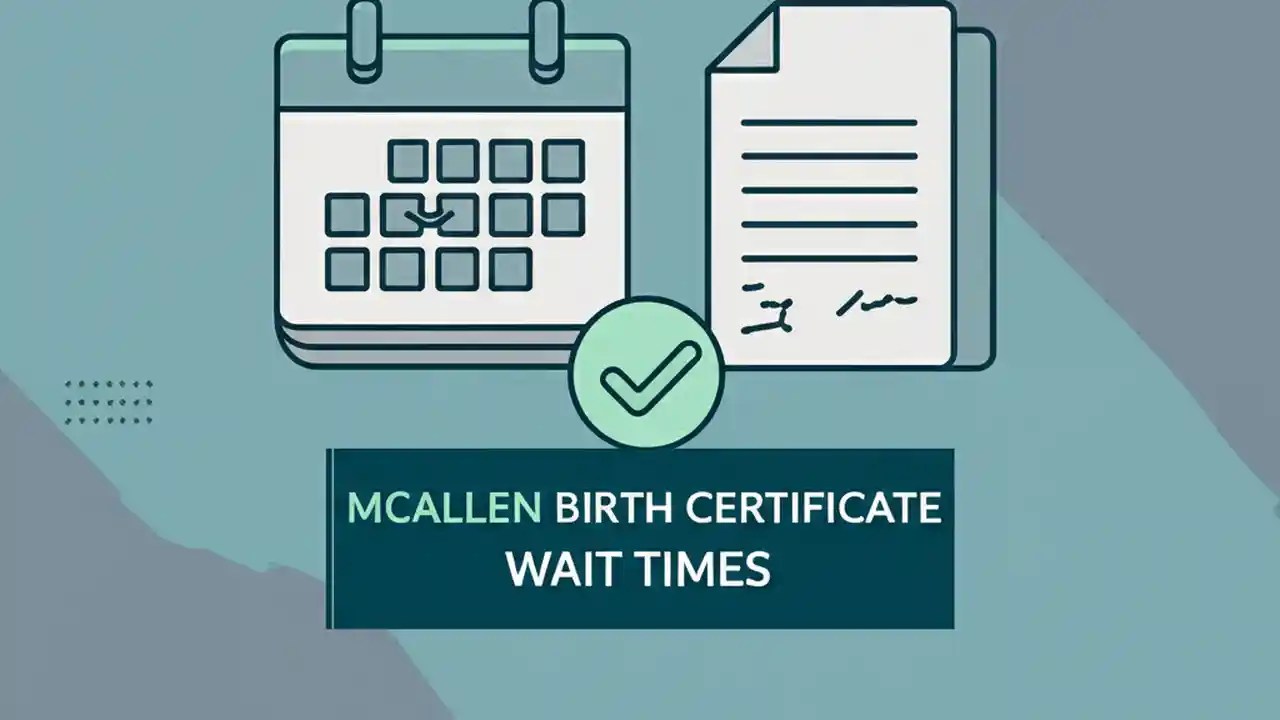 MCALLEN BIRTH CERTIFICATE WAIT TIMES