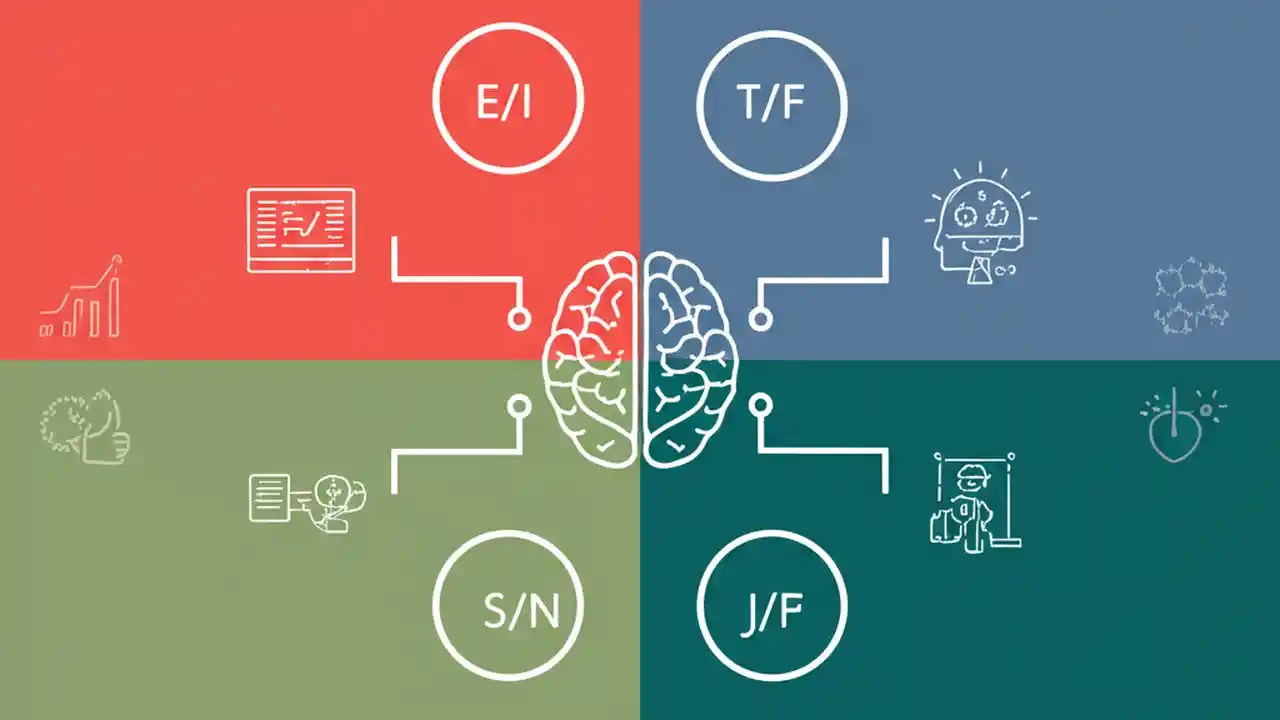 E/I

T/F

S/N

J/F