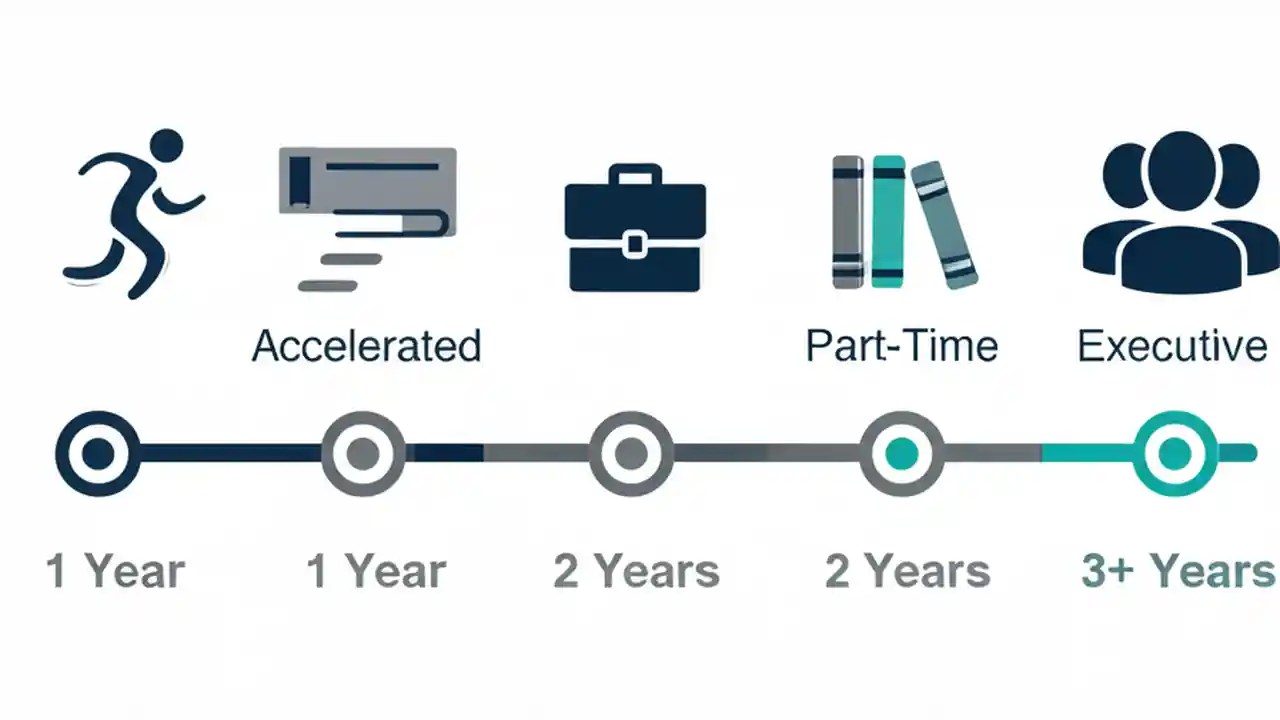 Accelerated

Part-Time

Executive

1 Year

1 Year

2 Years

2 Years

3+ Years