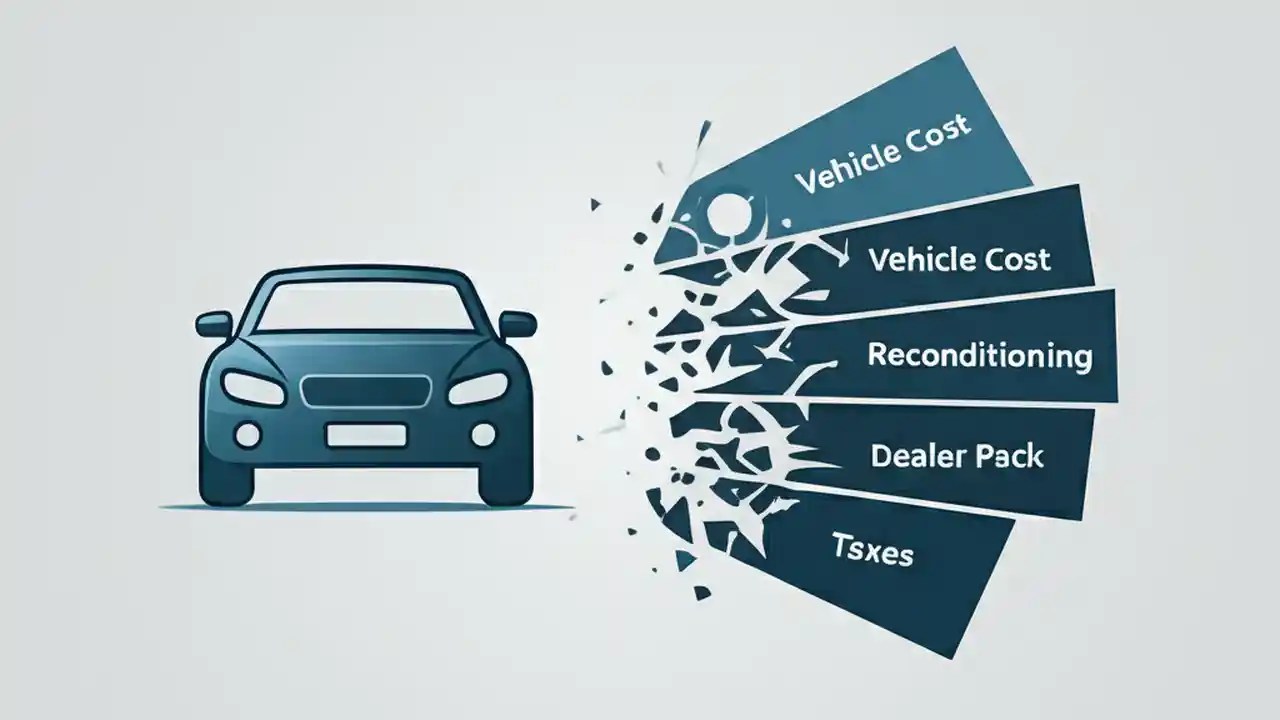 Vehicle Cost

Vehicle Cost

Reconditioning

Dealer Pack

Tsxes