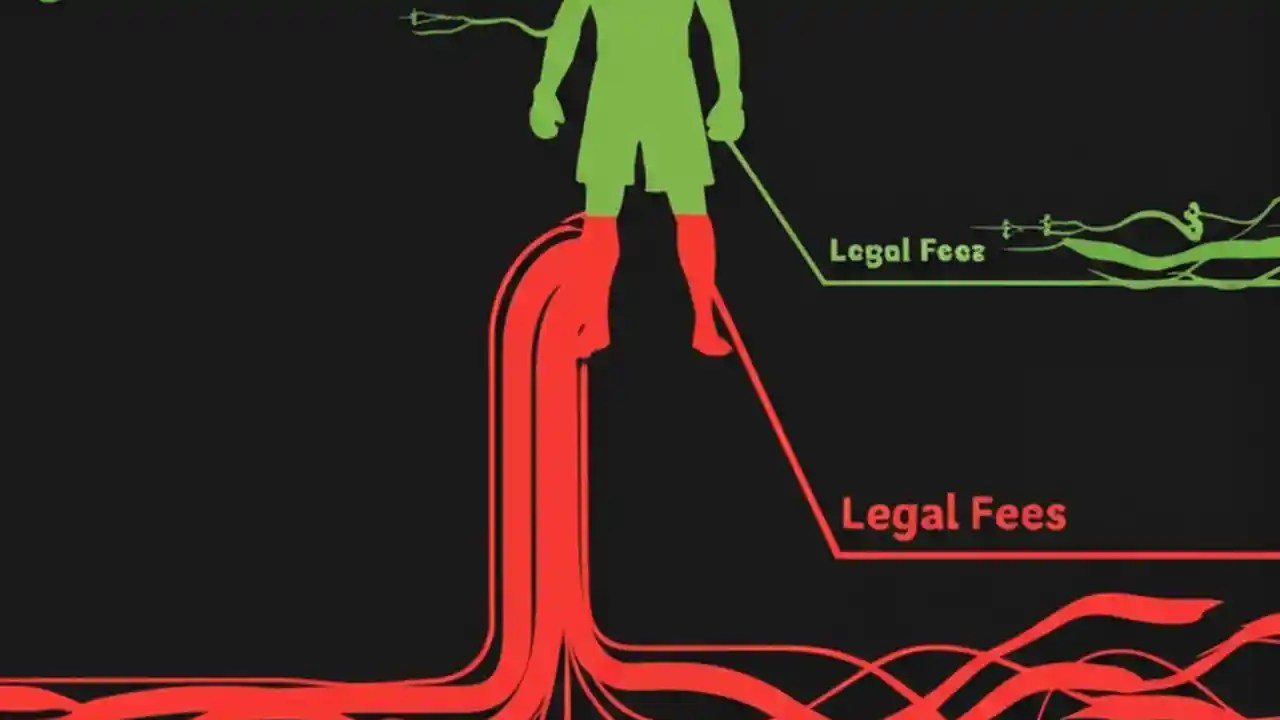 Legal Feez

Legal Fees