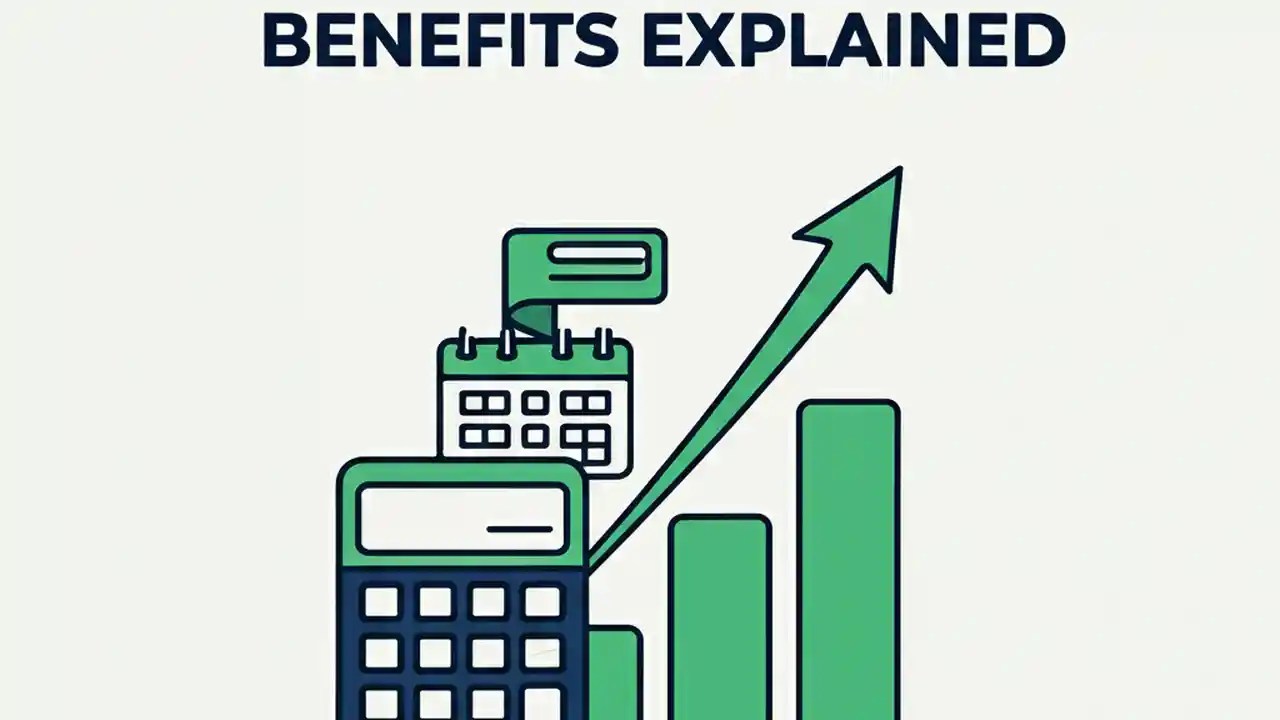 BENEFITS EXPLAINED