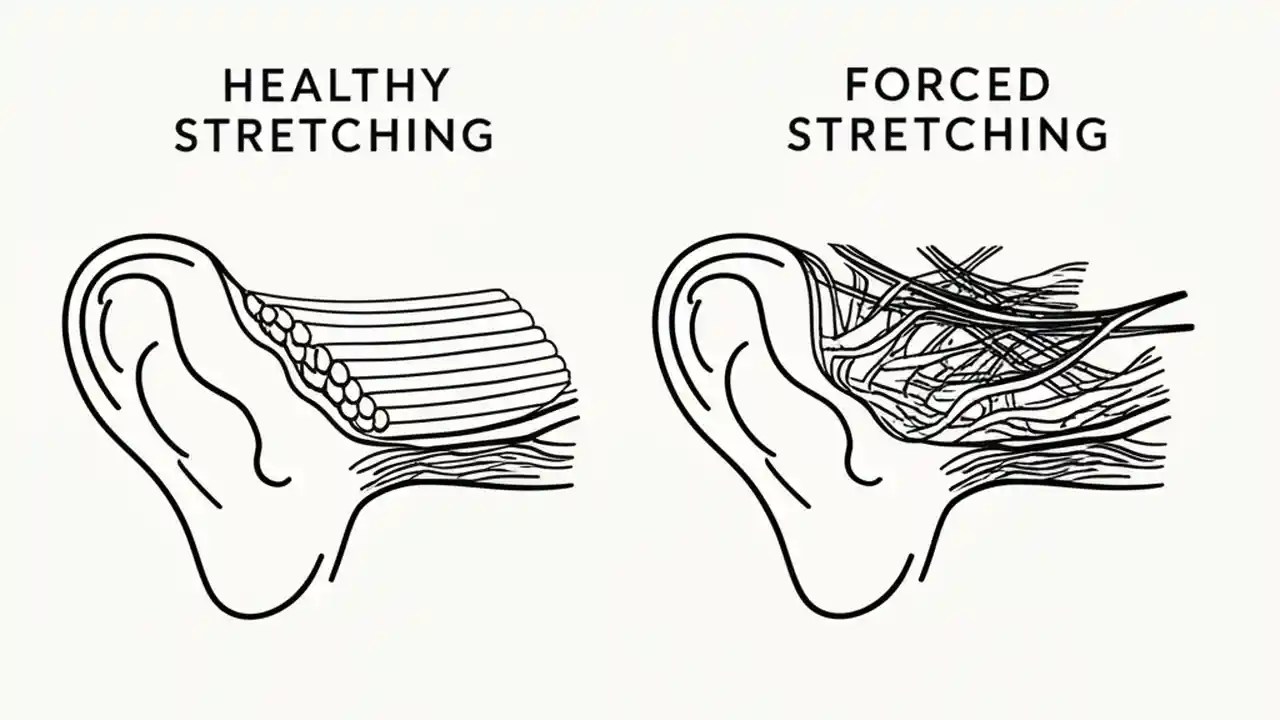 HEALTHY STRETCHING

FORCED STRETCHING