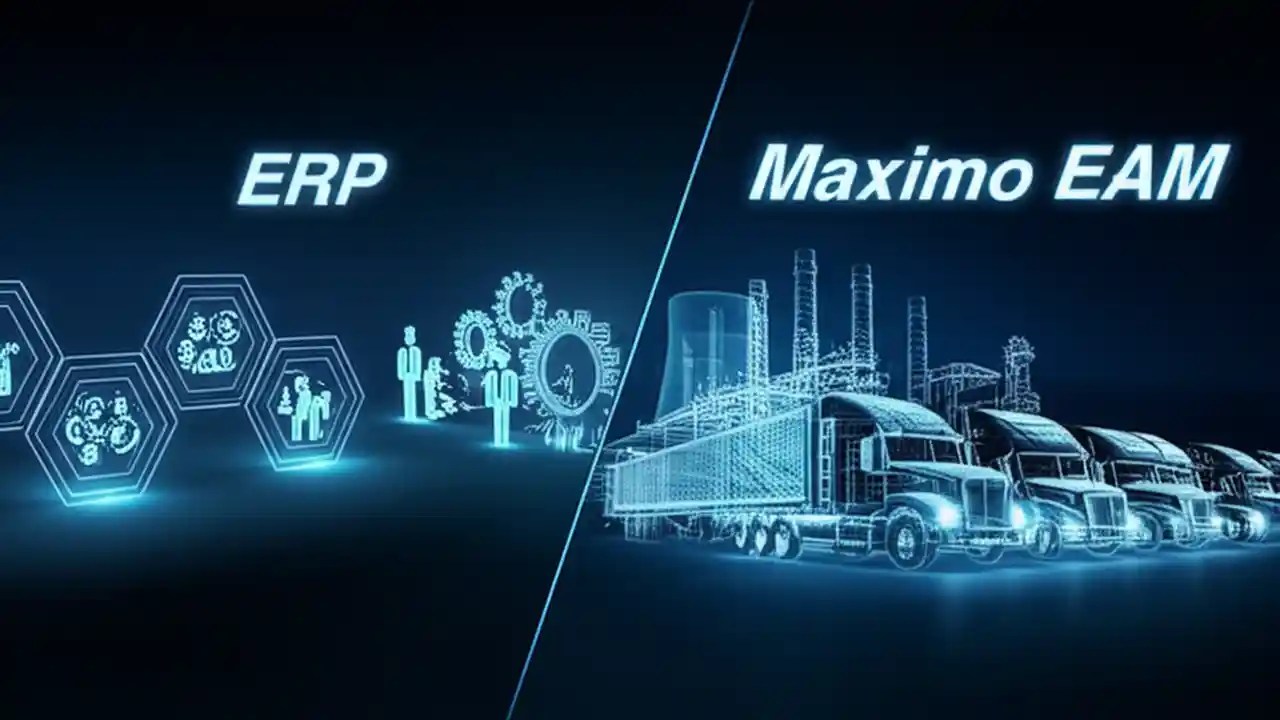 ERP

Maximo EAM