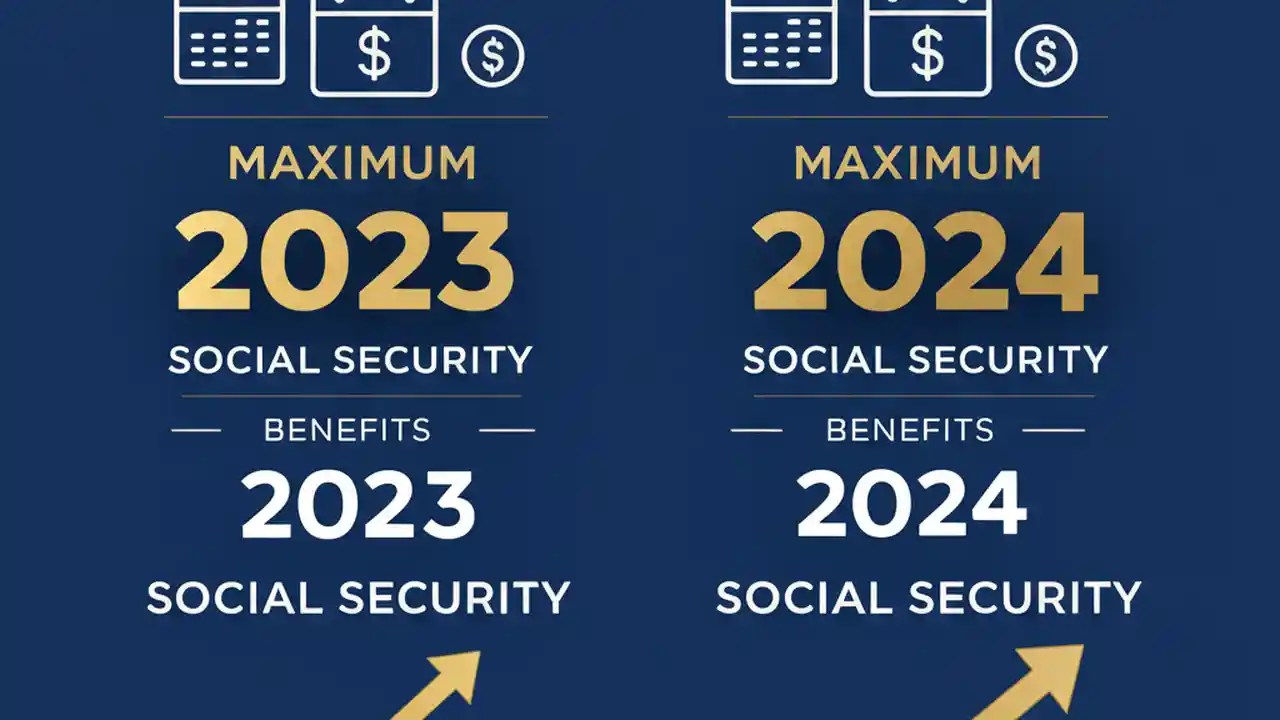 $

$

MAXIMUM

2023

SOCIAL SECURITY

BENEFITS

2023

SOCIAL SECURITY

$

$

MAXIMUM

2024

SOCIAL SECURITY

BENEFITS

2024

SOCIAL SECURITY