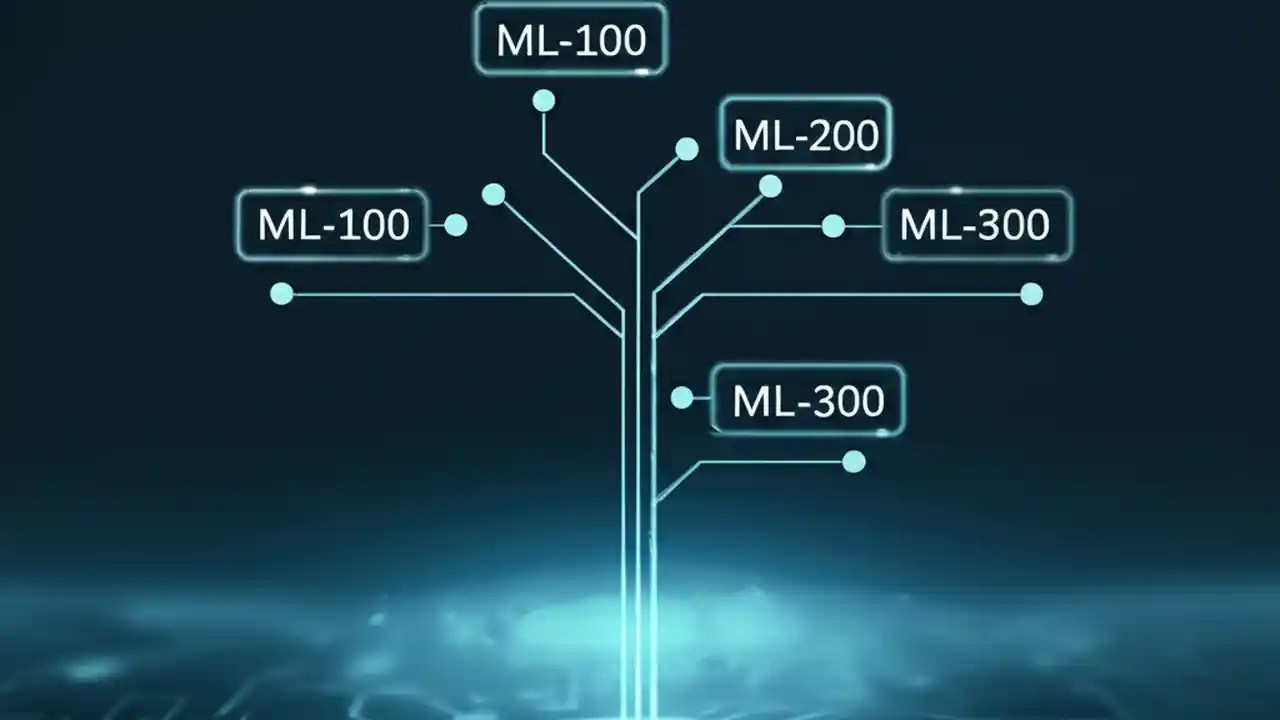 ML-100

ML-200

ML-100

ML-300

ML-300