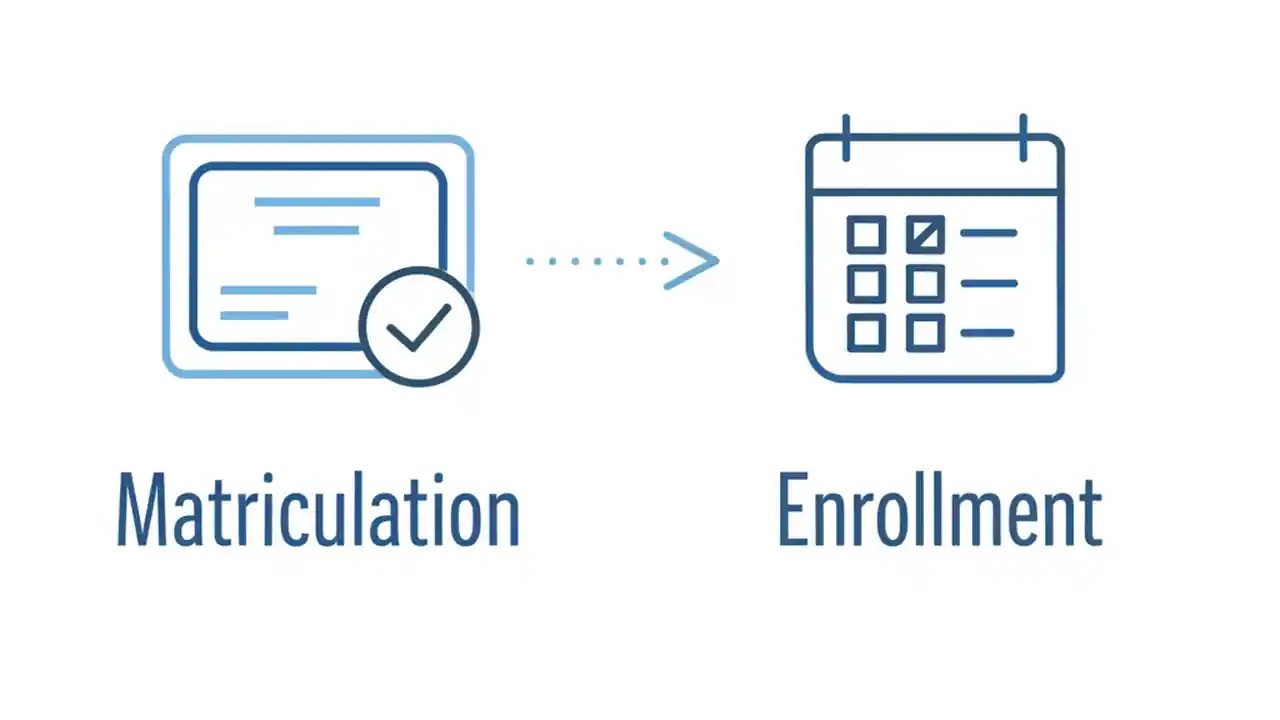 Matriculation

Enrollment