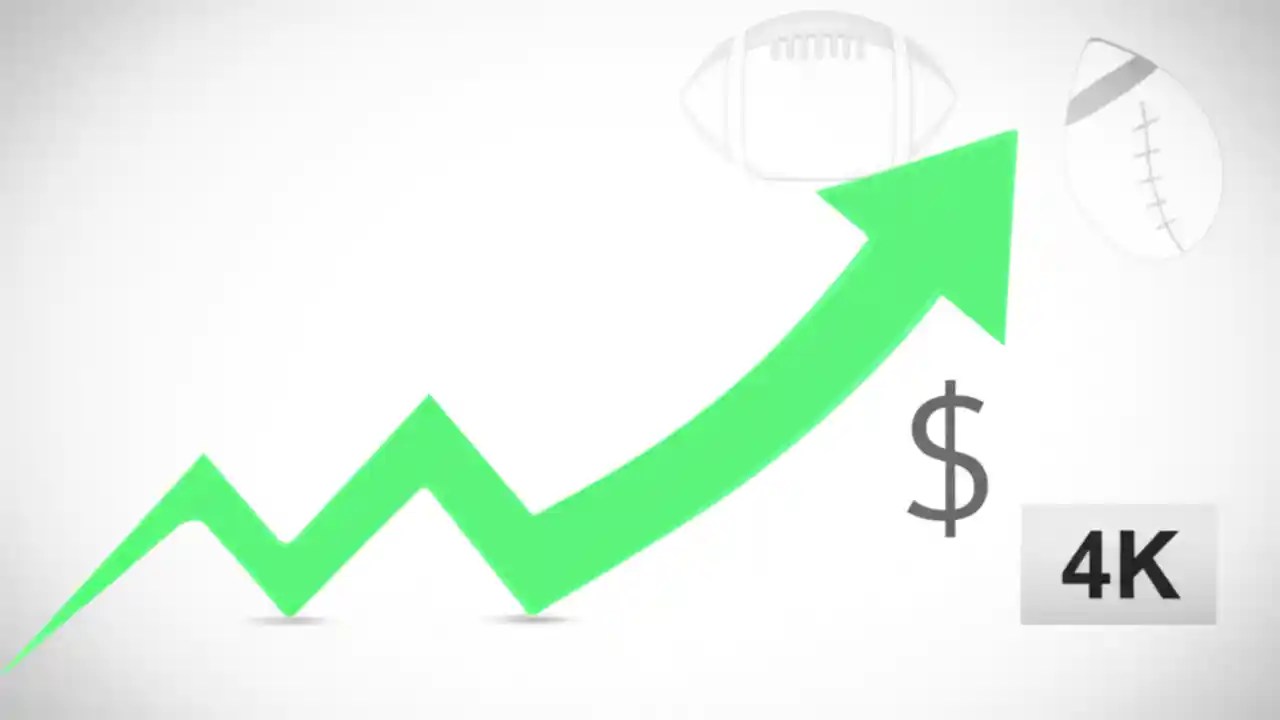 $

4K