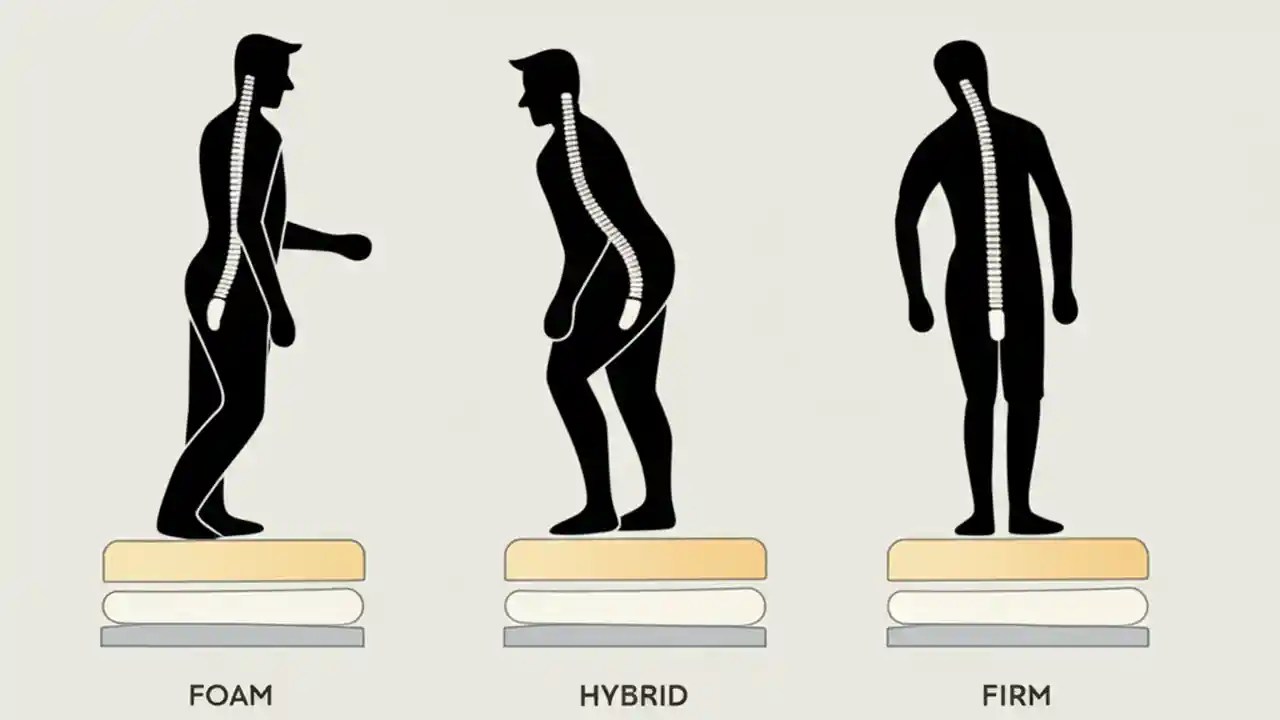 FOAM

HYBRID

FIRM