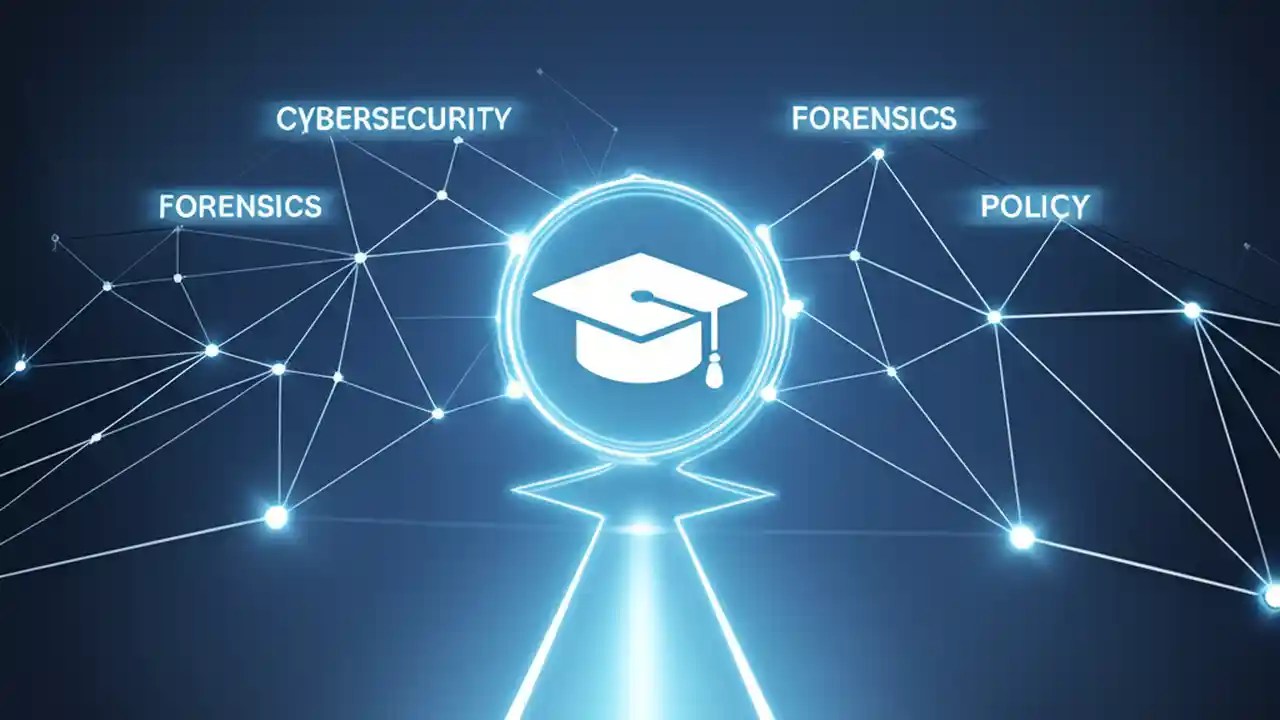 CYBERSECURITY
FORENSICS
FORENSICS
POLICY