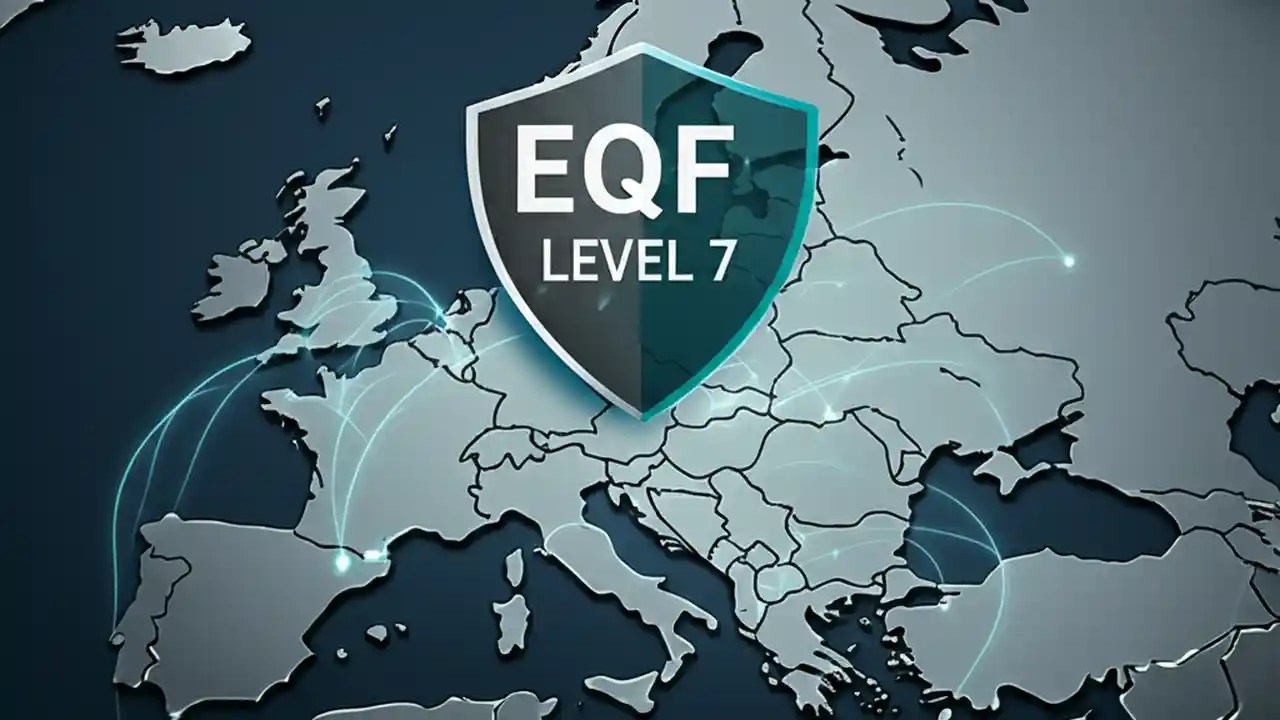 EQF
LEVEL 7