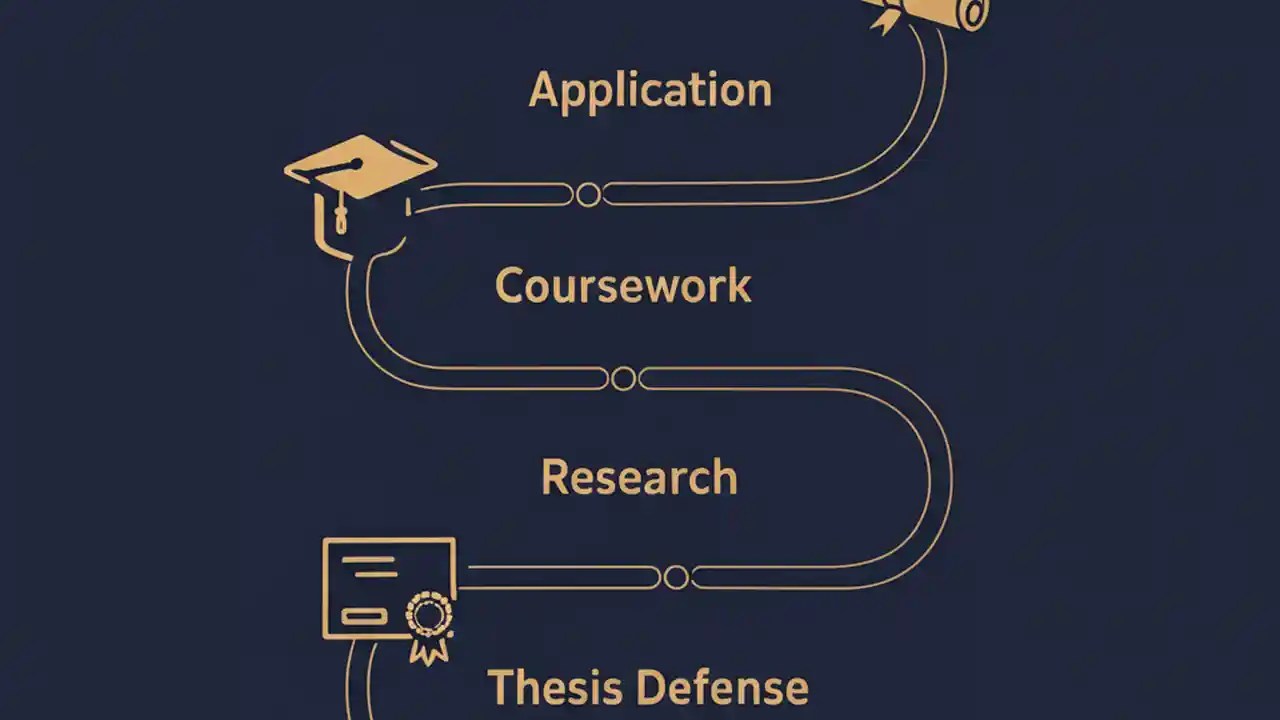 Application

Coursework

Research

Thesis Defense