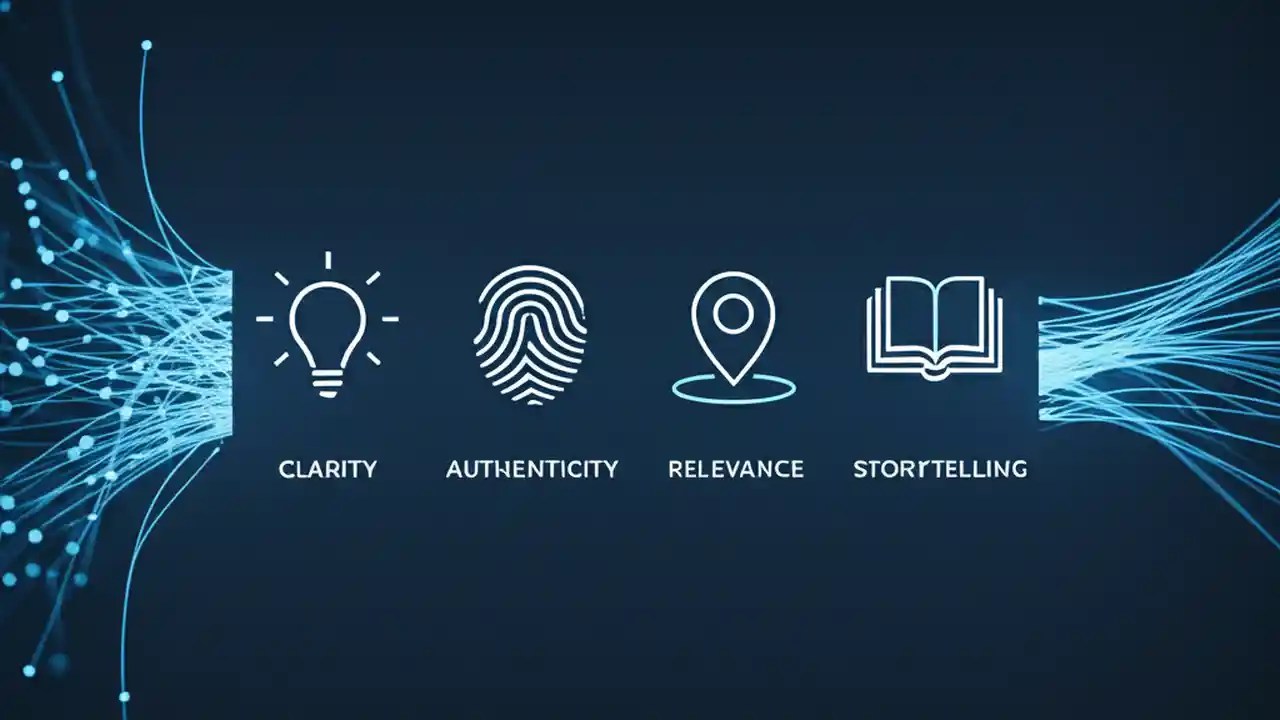 CLARITY

AUTHENTICITY

RELEVANCE

STORYTELLING