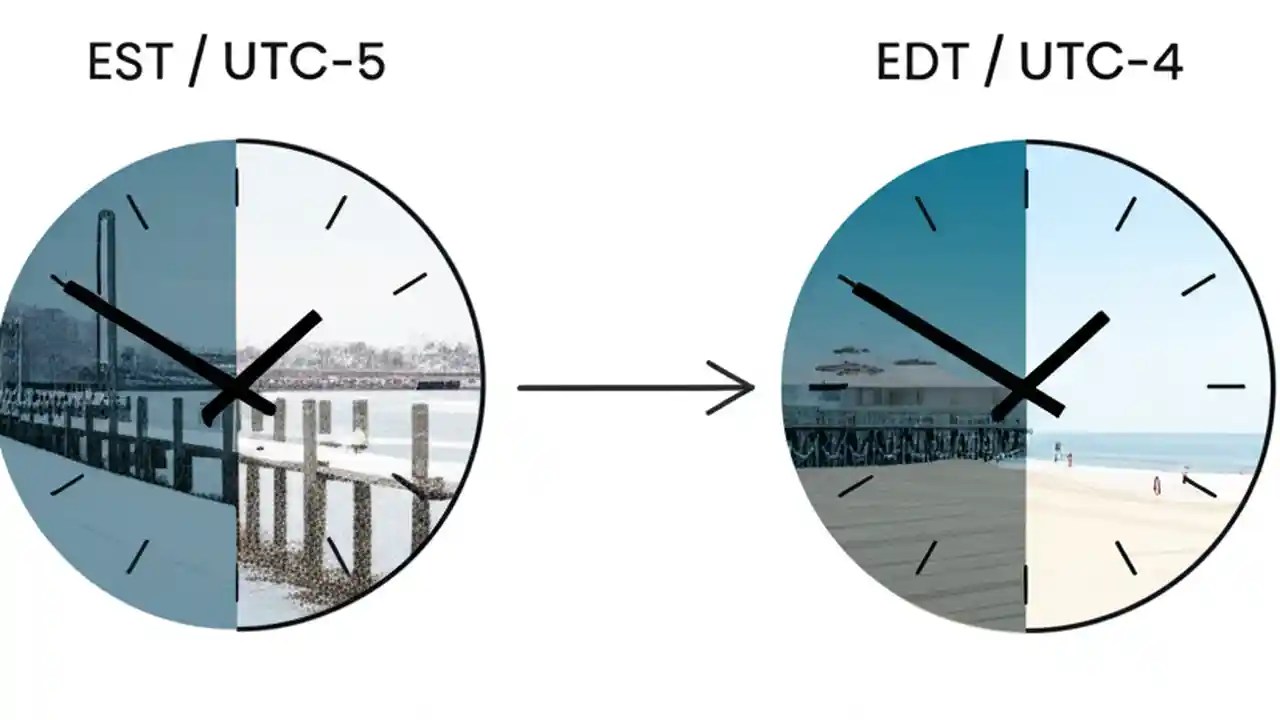 EST / UTC-5

EDT / UTC-4