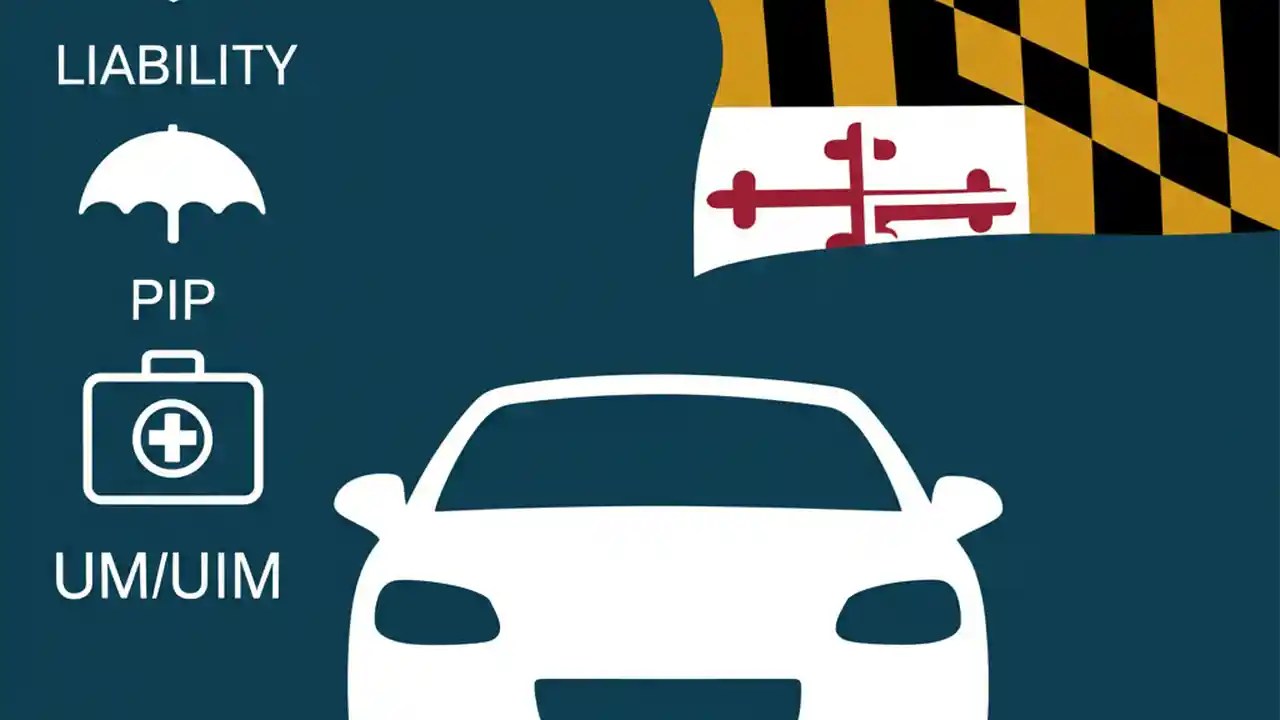 LIABILITY

PIP

UM/UIM