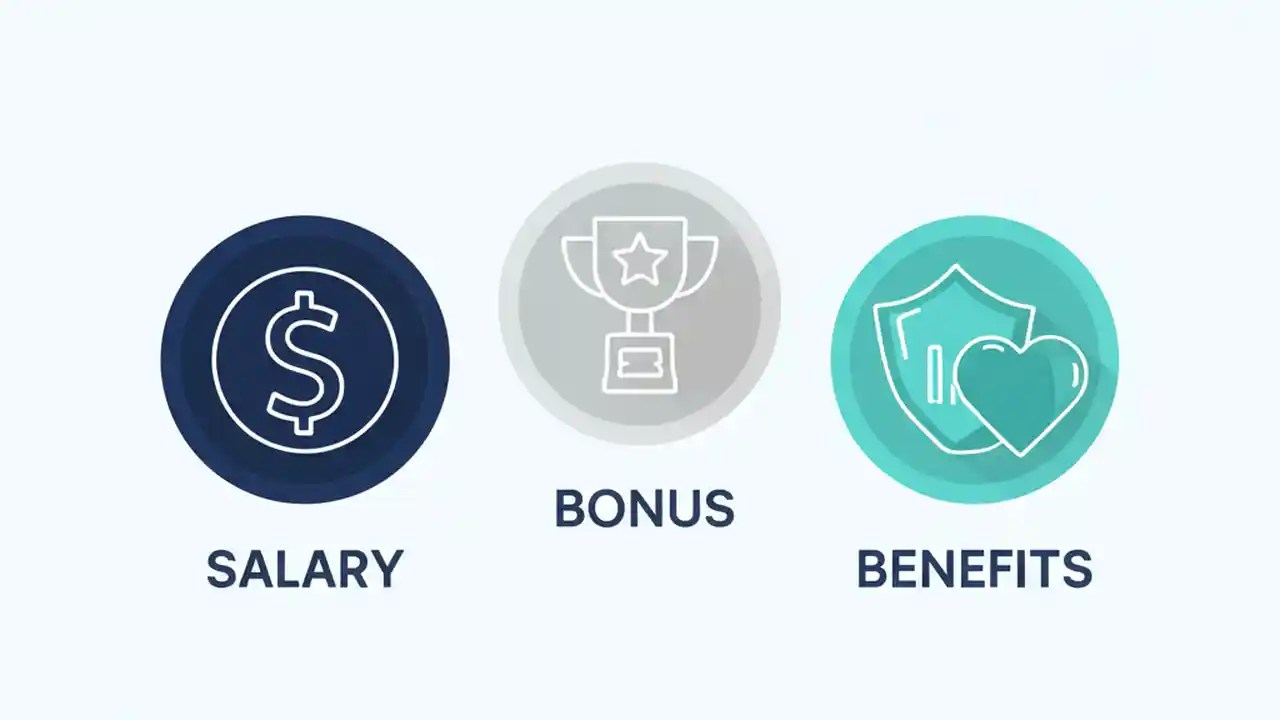 SALARY

BONUS

BENEFITS