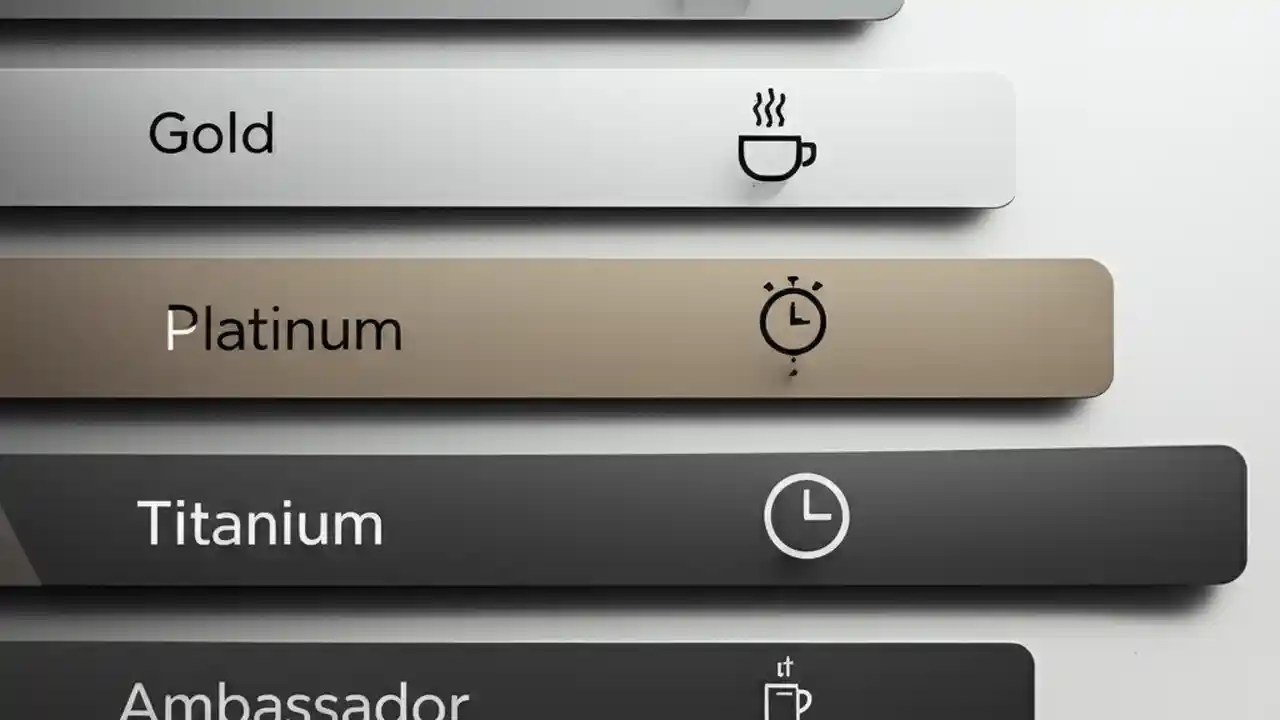 Gold

Platinum

Titanium

Ambassador