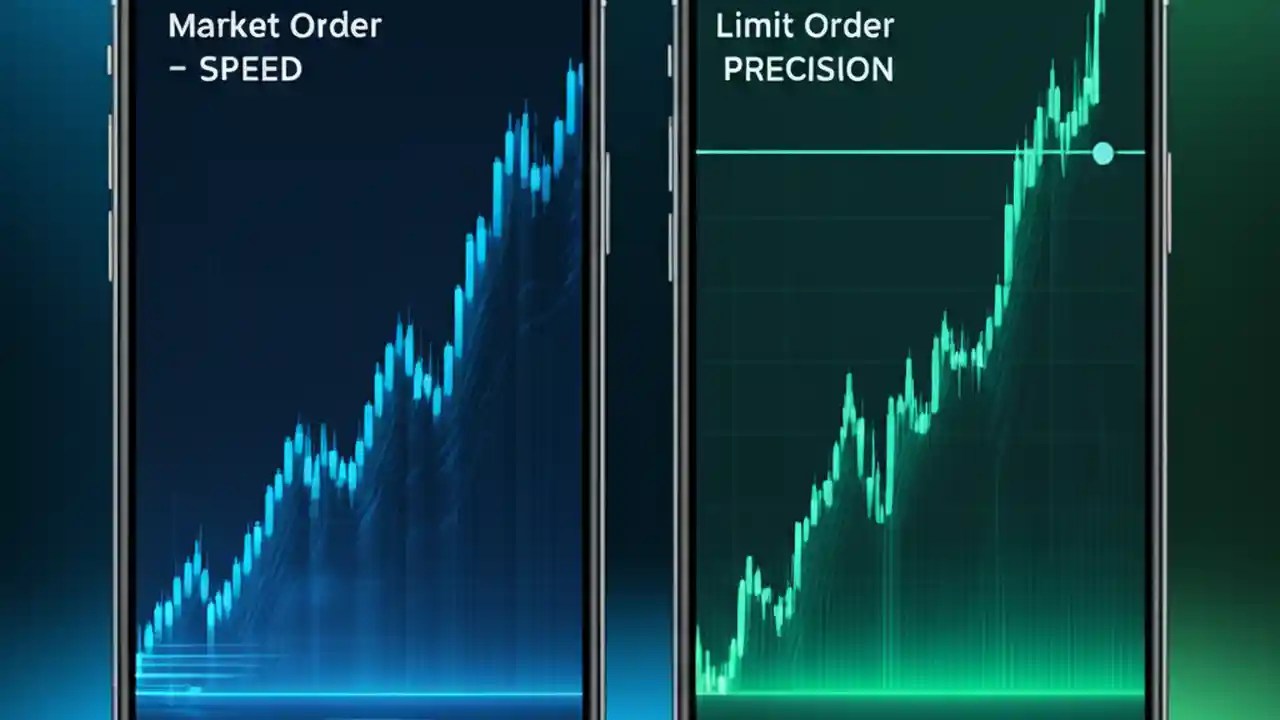 Market Order
– SPEED

Limit Order
PRECISION