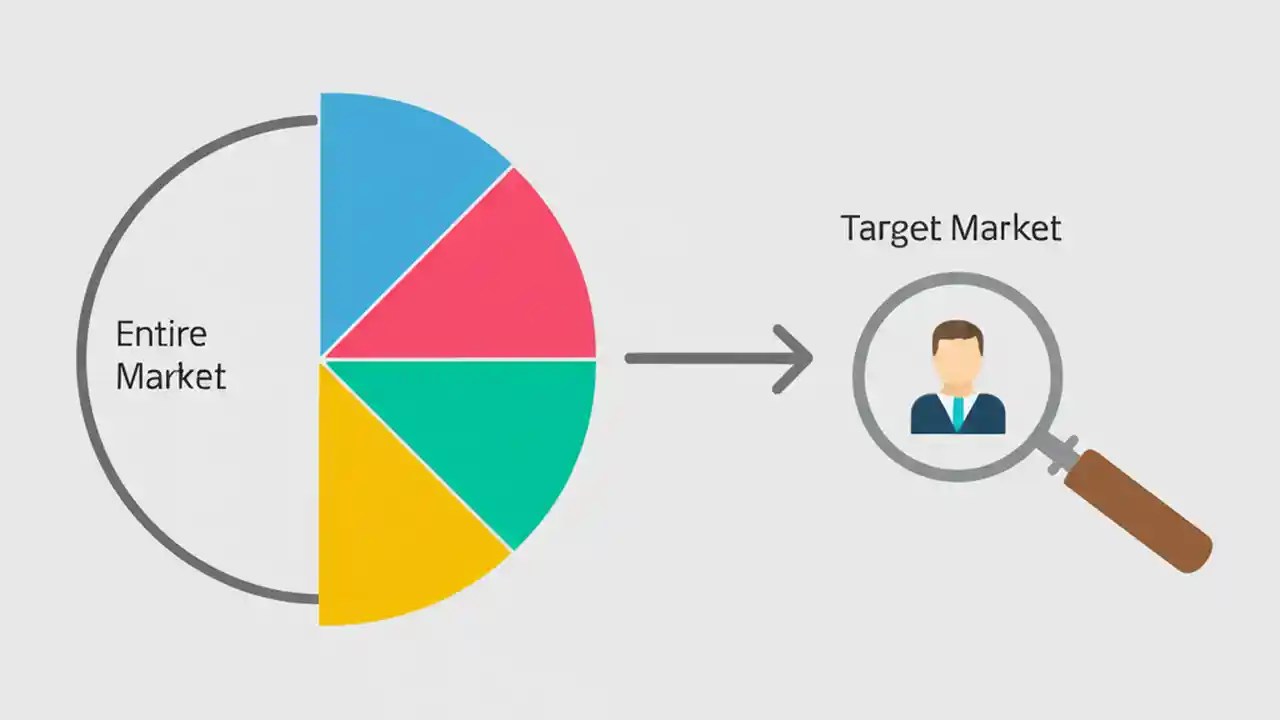 Entire Market

Target Market