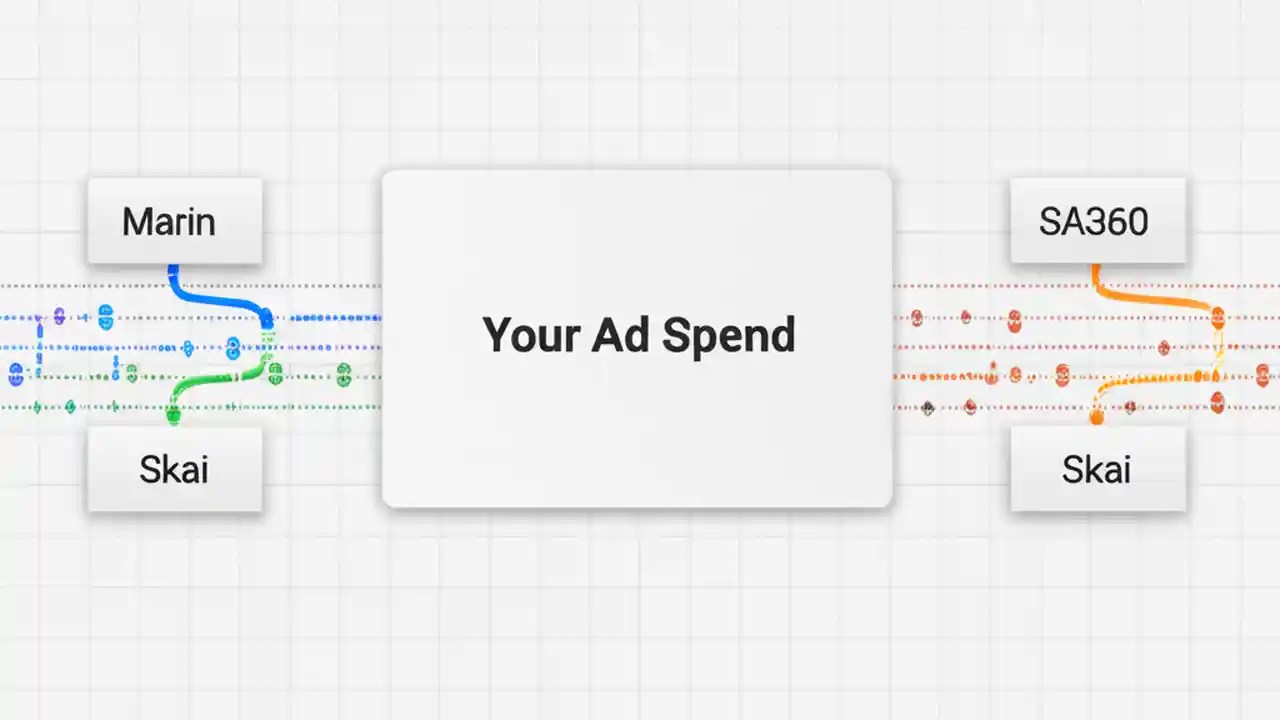 Marin

Skai

Your Ad Spend

SA360

Skai