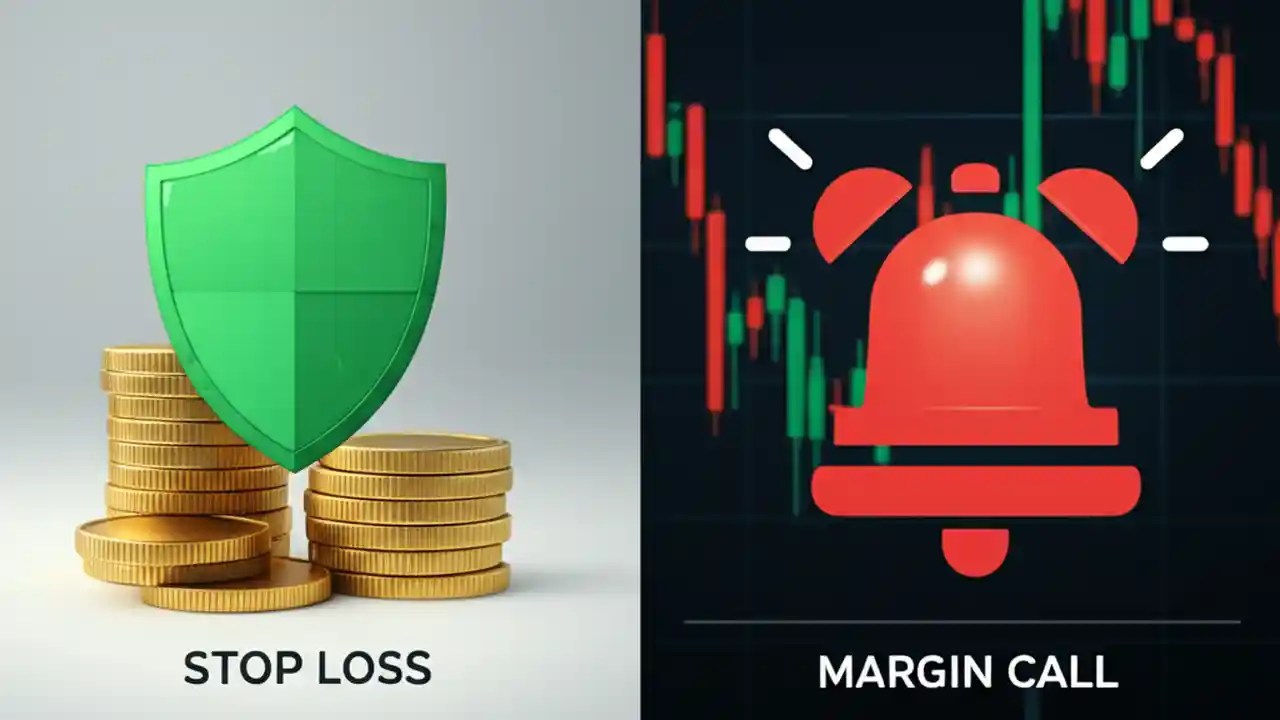 STOP LOSS

MARGIN CALL