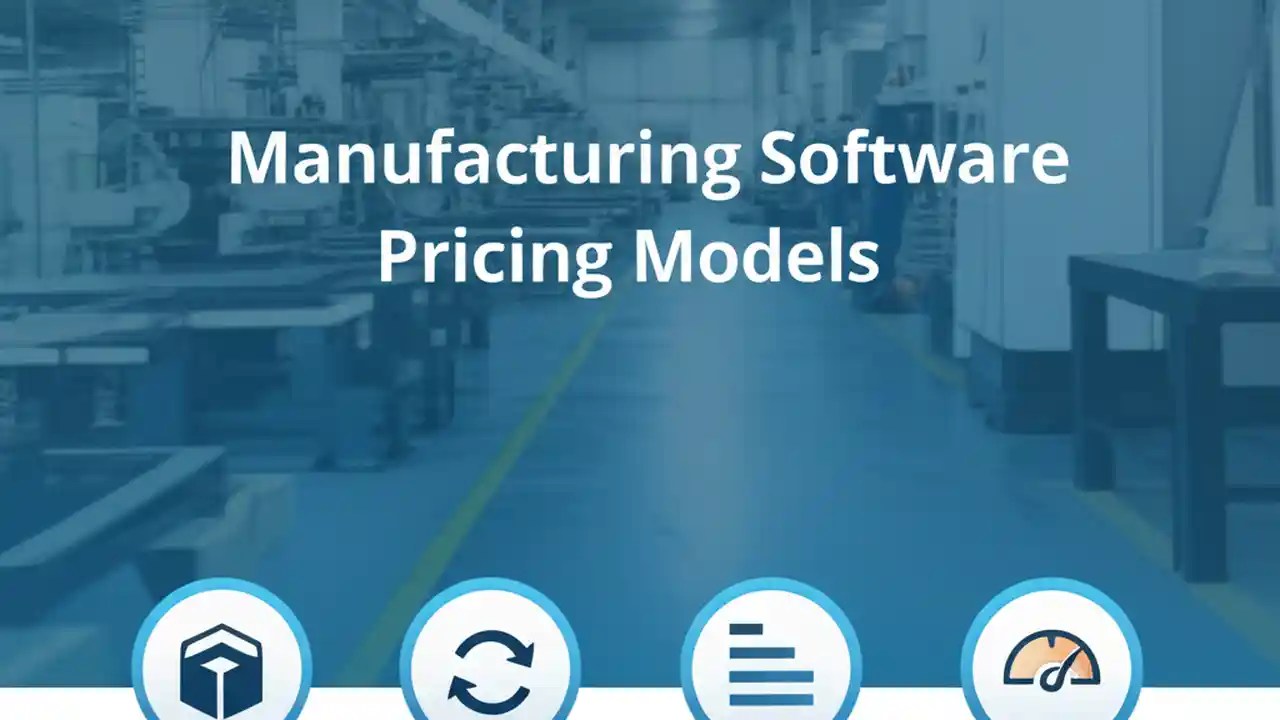 Manufacturing Software Pricing Models