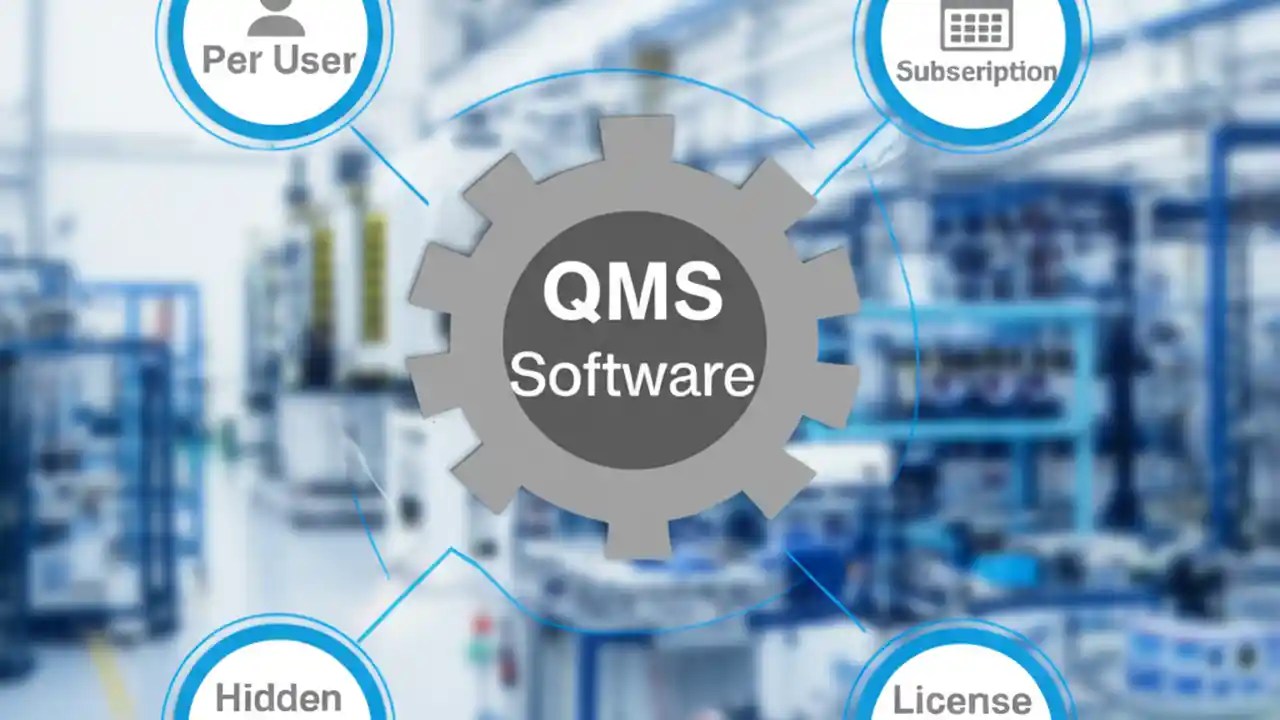 Per User

Subseription

QMS Software

Hidden

License