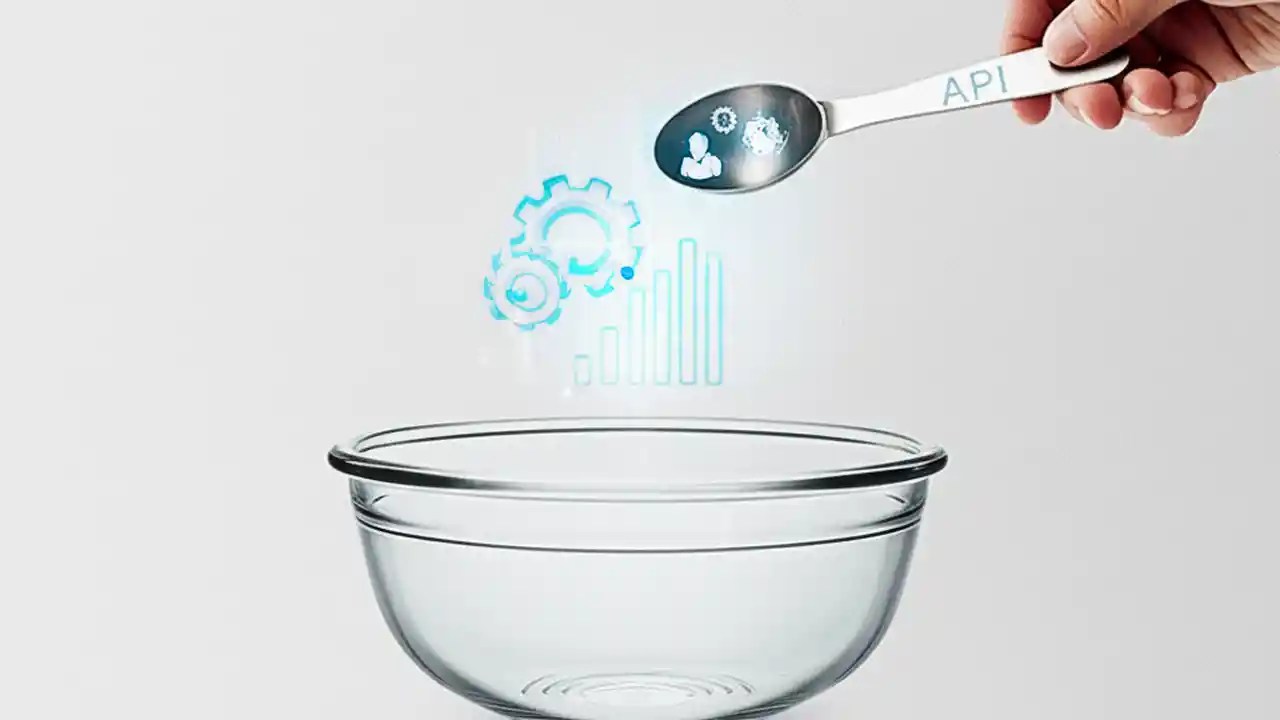 API