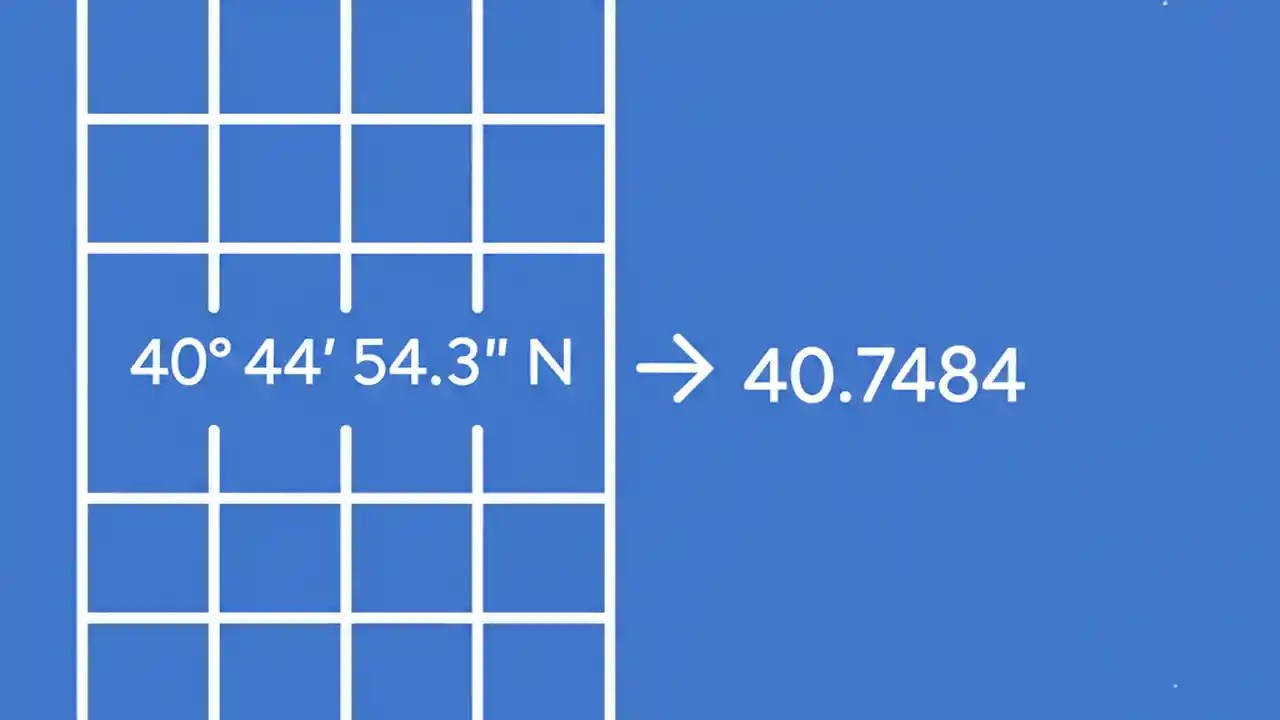 40° 44′ 54.3″ N → 40.7484