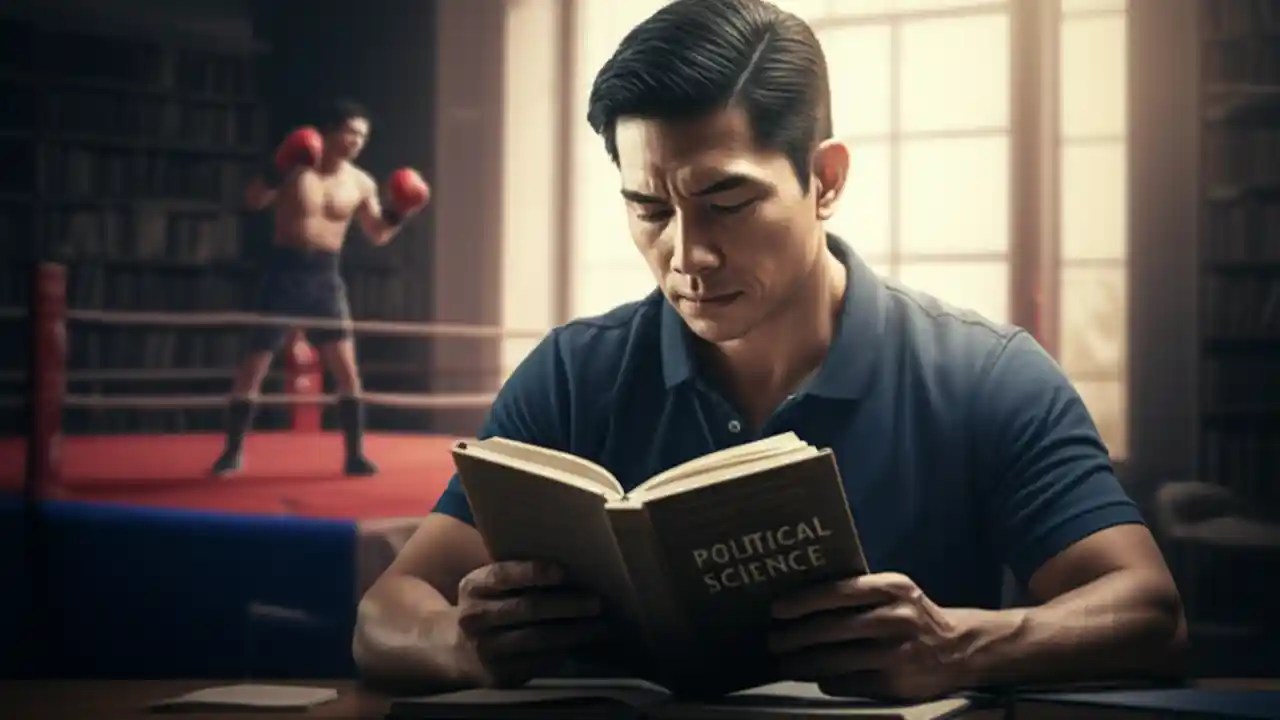 POLITICAL SCIENCE