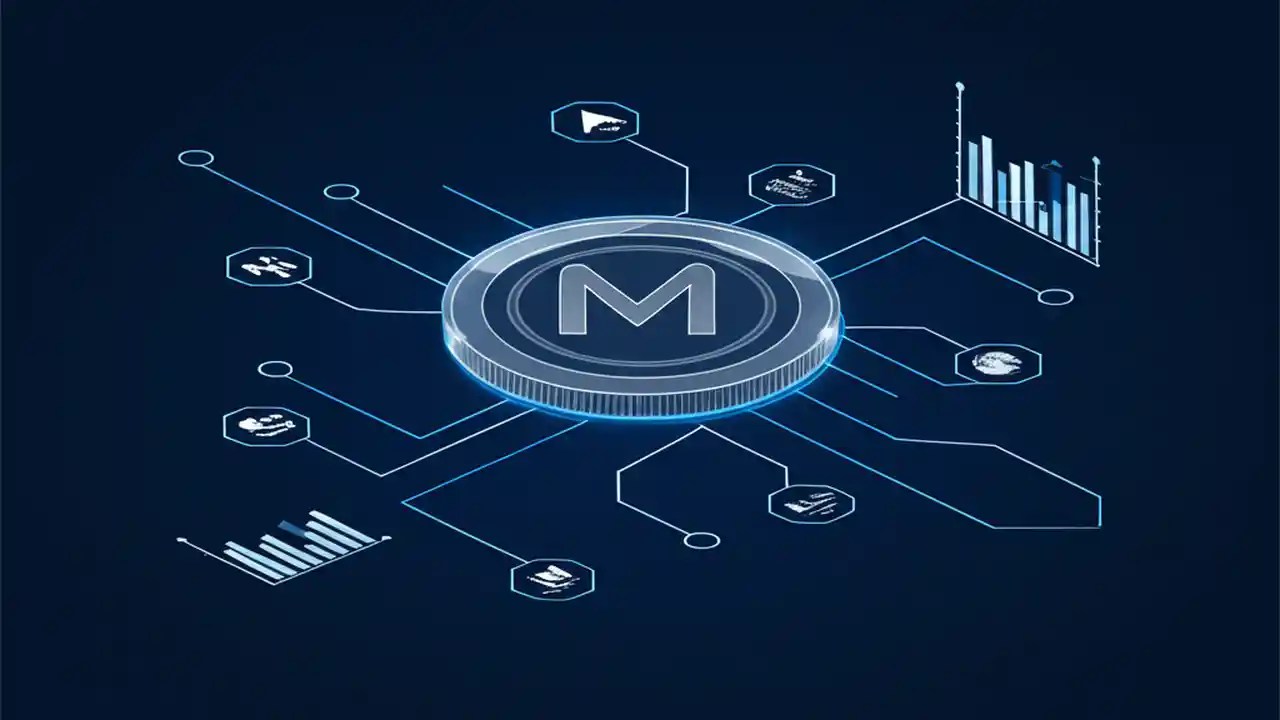 M